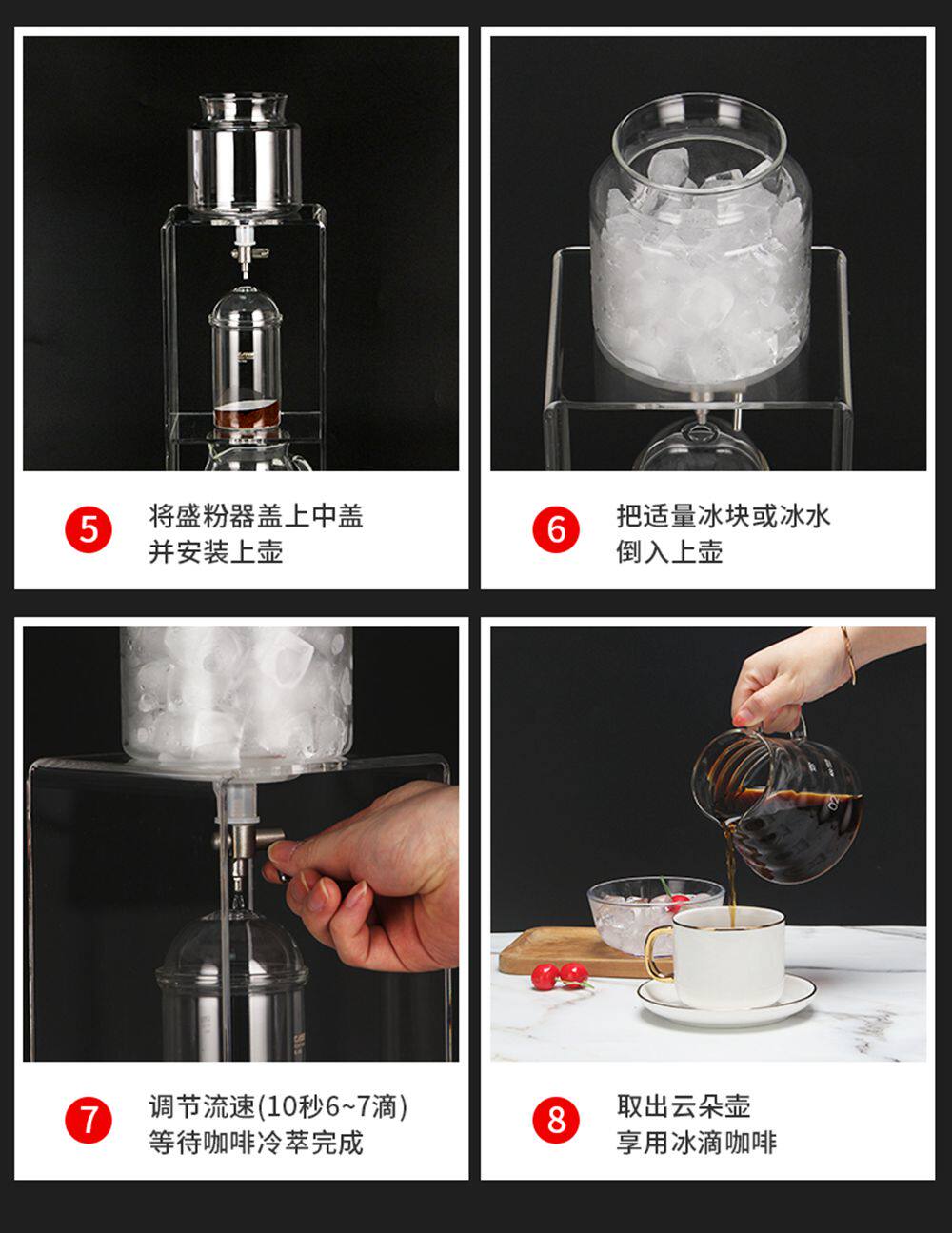 5 将盛粉器盖上中盖
并安装上壶

6 把适量冰块或冰水
倒入上壶

7 调节流速(10秒6~7滴)
等待咖啡冷萃完成

8 取出云朵壶
享用冰滴咖啡