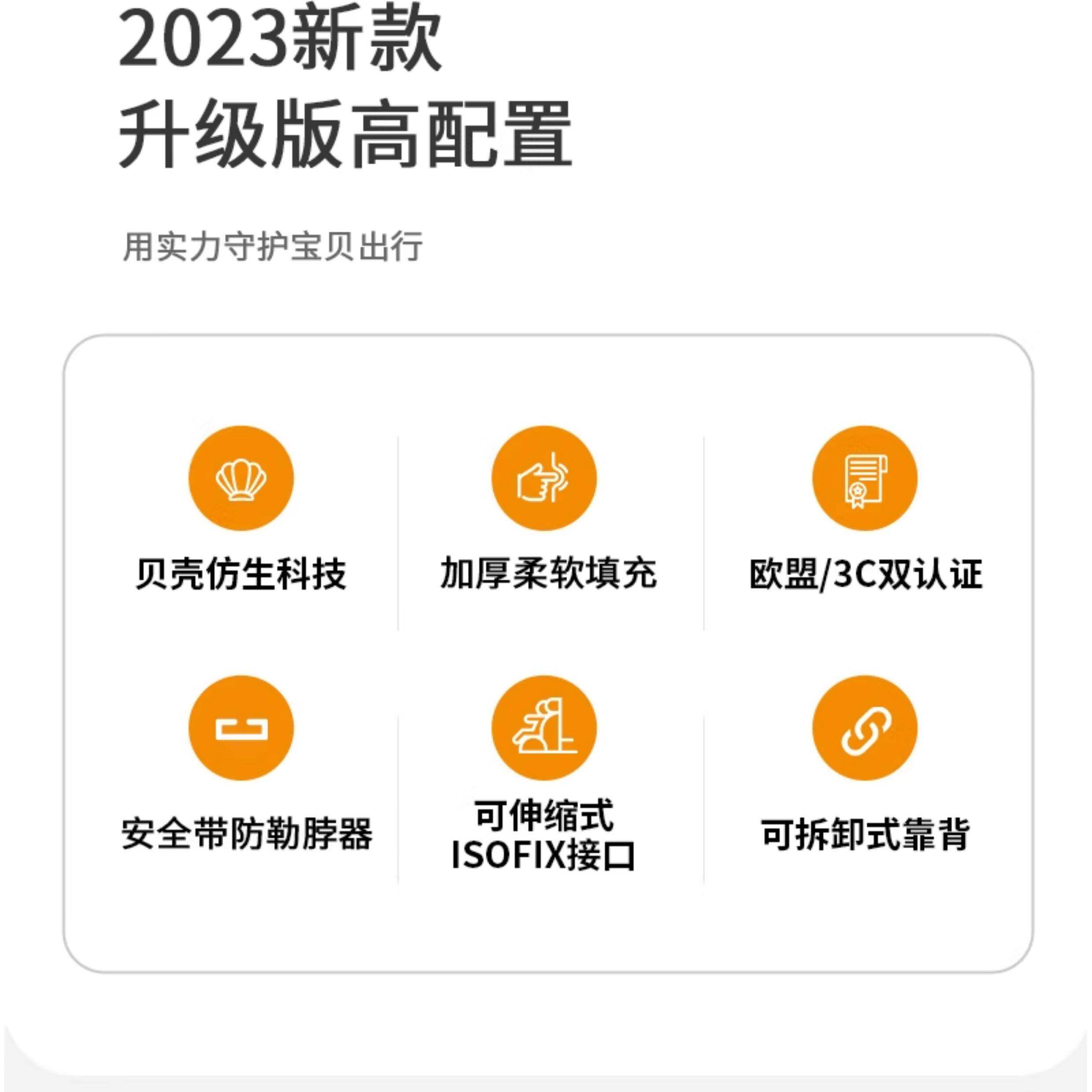 2023新款
升级版高配置

用实力守护宝贝出行

贝壳仿生科技

加厚柔软填充

欧盟/3C双认证

安全带防勒脖器

可伸缩式
ISOFIX接口

可拆卸式靠背