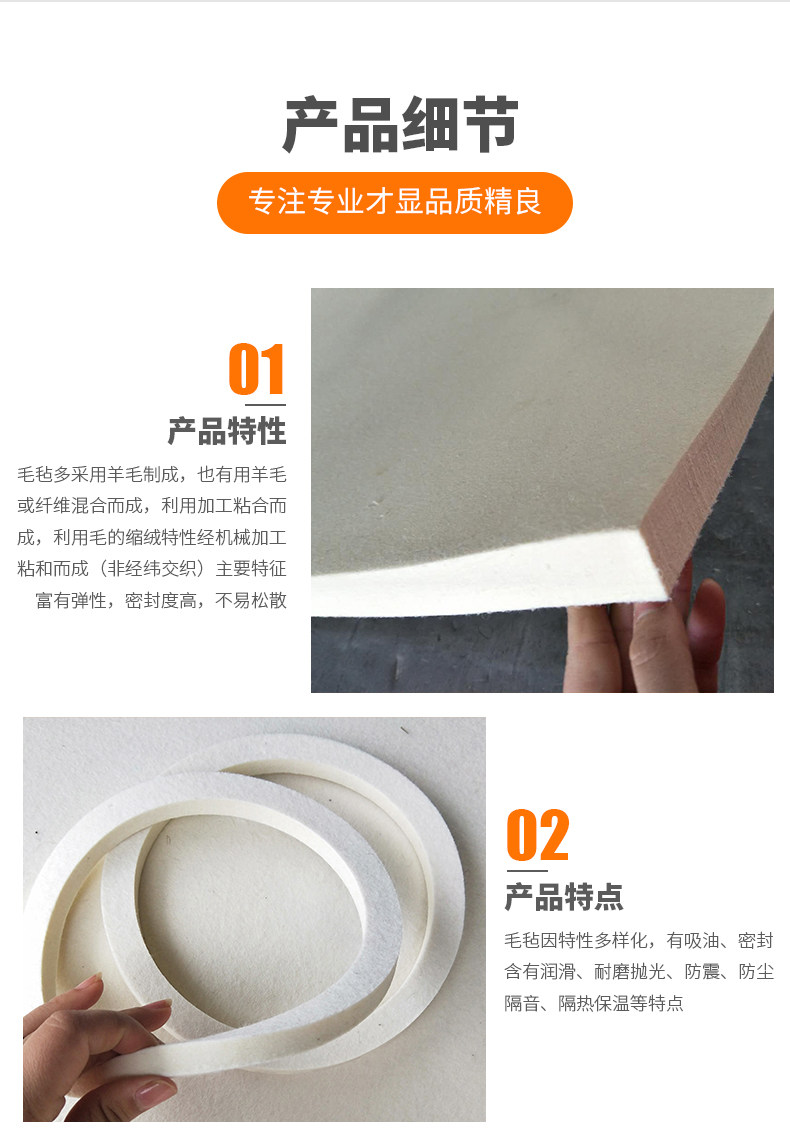 产品细节

专注专业才显品质精良

01

产品特性

毛毡多采用羊毛制成，也有用羊毛或纤维混合而成，利用加工粘合而成，利用毛的缩绒特性经机械加工粘和而成（非经纬交织）主要特征富有弹性，密封度高，不易松散

02

产品特点

毛毡因特性多样化，有吸油、密封含有润滑、耐磨抛光、防震、防尘隔音、隔热保温等特点