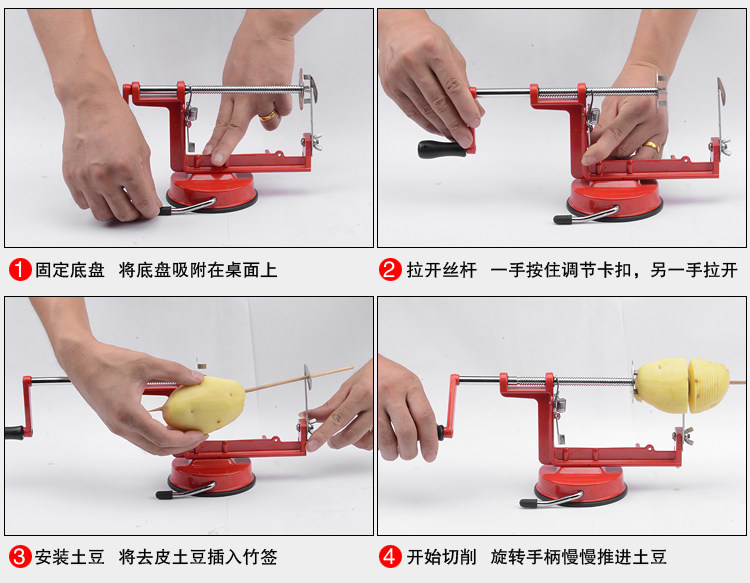 1 固定底盘 将底盘吸附在桌面上

2 拉开丝杆 一手按住调节卡扣，另一手拉开

3 安装土豆 将去皮土豆插入竹签

4 开始切削 旋转手柄慢慢推进土豆