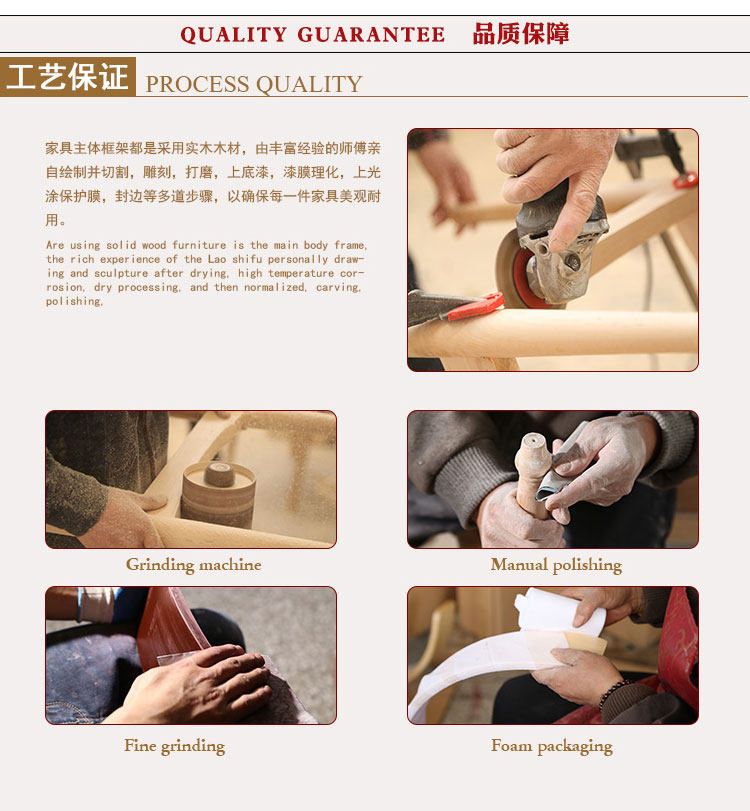 QUALITY GUARANTEE 品质保障

工艺保证 PROCESS QUALITY

家具主体框架都是采用实木木材，由丰富经验的师傅亲自绘制并切割，雕刻，打磨，上底漆，漆膜理化，上光涂保护膜，封边等多道步骤，以确保每一件家具美观耐用。

Are using solid wood furniture is the main body frame, the rich experience of the Lao shifu personally drawing and sculpture after drying, high temperature corrosion, dry processing, and then normalized, carving, polishing.

Grinding machine

Manual polishing

Fine grinding

Foam packaging