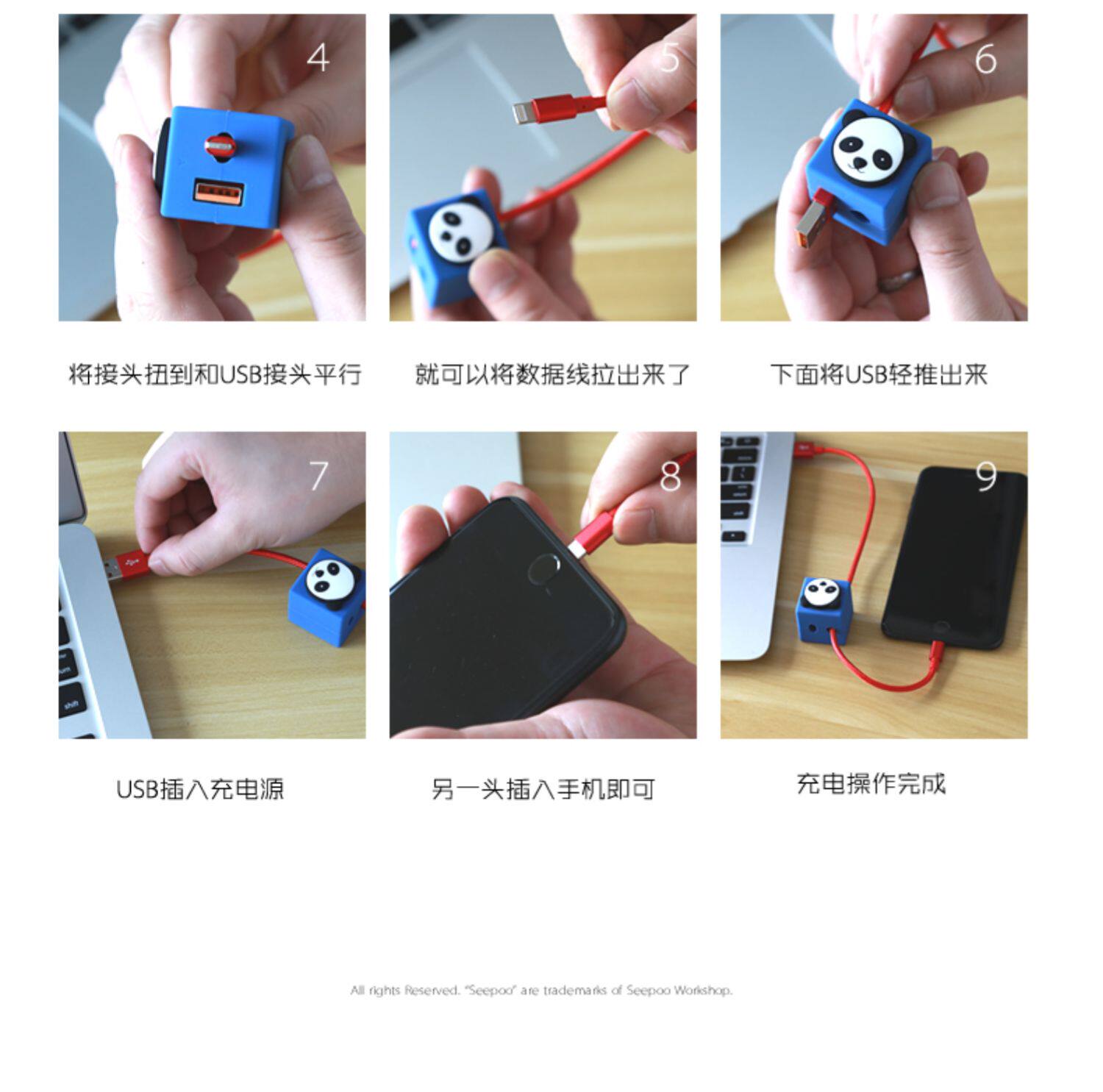 4

将接头扭到和USB接头平行

5

就可以将数据线拉出来了

6

下面将USB轻推出来

7

USB插入充电源

8

另一头插入手机即可

9

充电操作完成

All rights Reserved. "Seepoo" are trademarks of Seepoo Workshop.