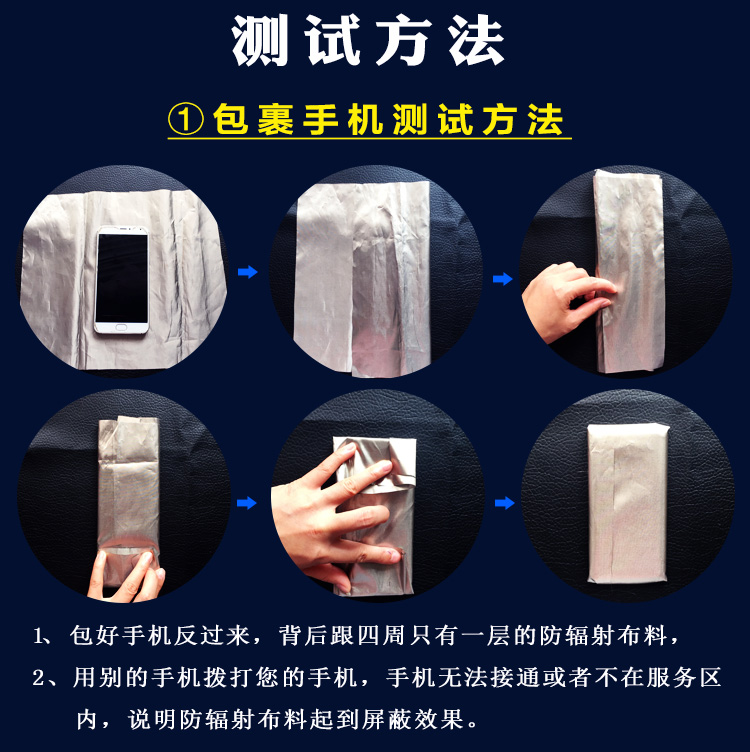 测试方法

①包裹手机测试方法

1、包好手机反过来，背后跟四周只有一层的防辐射布料，

2、用别的手机拨打您的手机，手机无法接通或者不在服务区内，说明防辐射布料起到屏蔽效果。