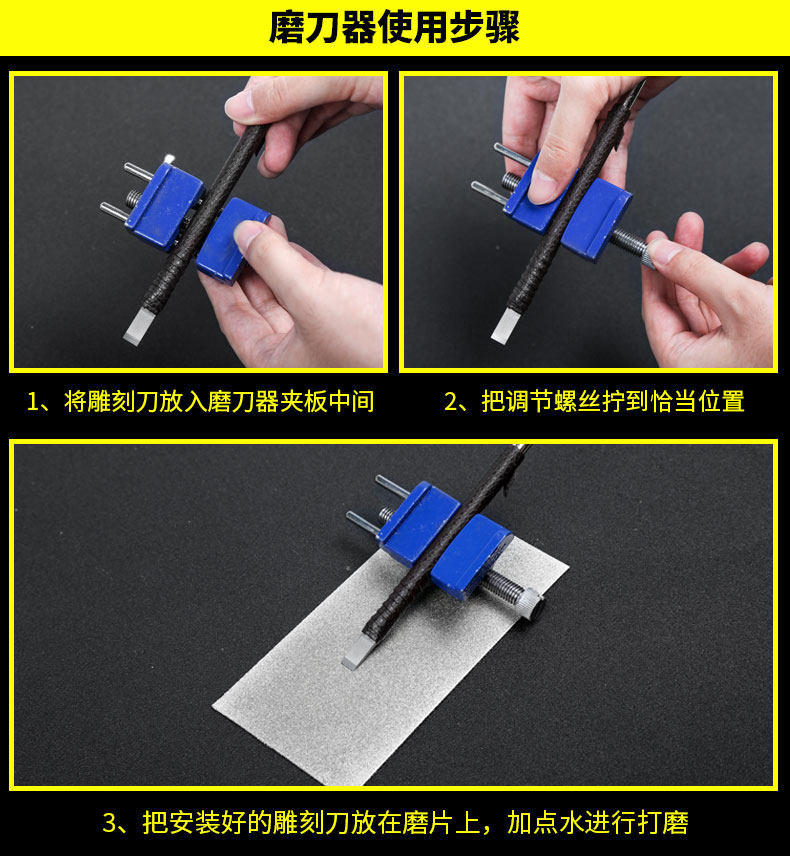 磨刀器使用步骤

1、将雕刻刀放入磨刀器夹板中间

2、把调节螺丝拧到恰当位置

3、把安装好的雕刻刀放在磨片上，加点水进行打磨