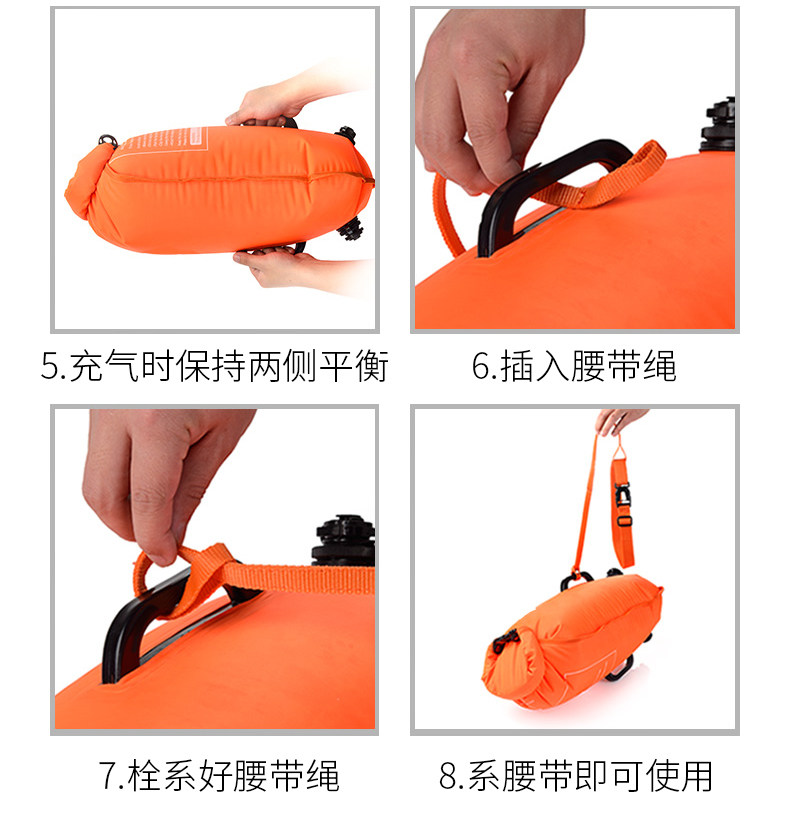 5.充气时保持两侧平衡

6.插入腰带绳

7.栓系好腰带绳

8.系腰带即可使用