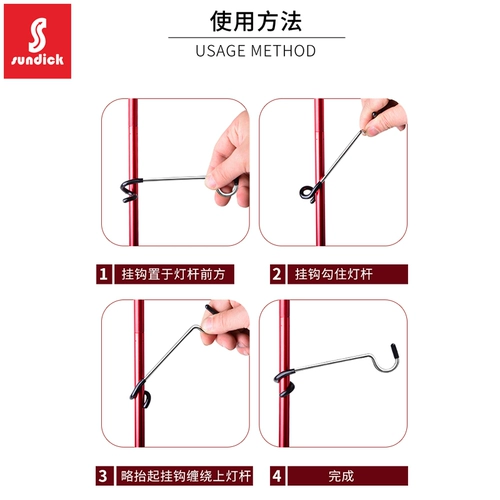 sundick

使用方法

USAGE METHOD

1 挂钩置于灯杆前方

2 挂钩勾住灯杆

3 略抬起挂钩缠绕上灯杆

4 完成