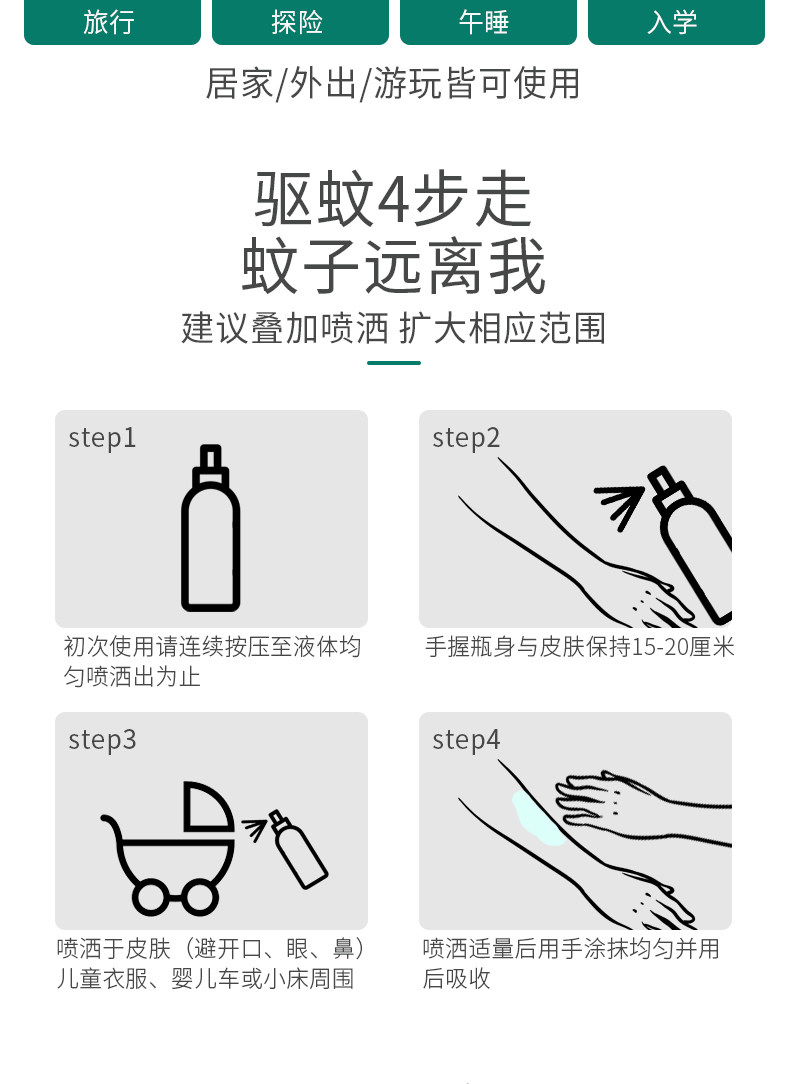 旅行 探险 午睡 入学

居家/外出/游玩皆可使用

驱蚊4步走
蚊子远离我

建议叠加喷洒 扩大相应范围

step1

初次使用请连续按压至液体均匀喷洒出为止

step2

手握瓶身与皮肤保持15-20厘米

step3

喷洒于皮肤（避开口、眼、鼻）儿童衣服、婴儿车或小床周围

step4

喷洒适量后用手涂抹均匀并用后吸收