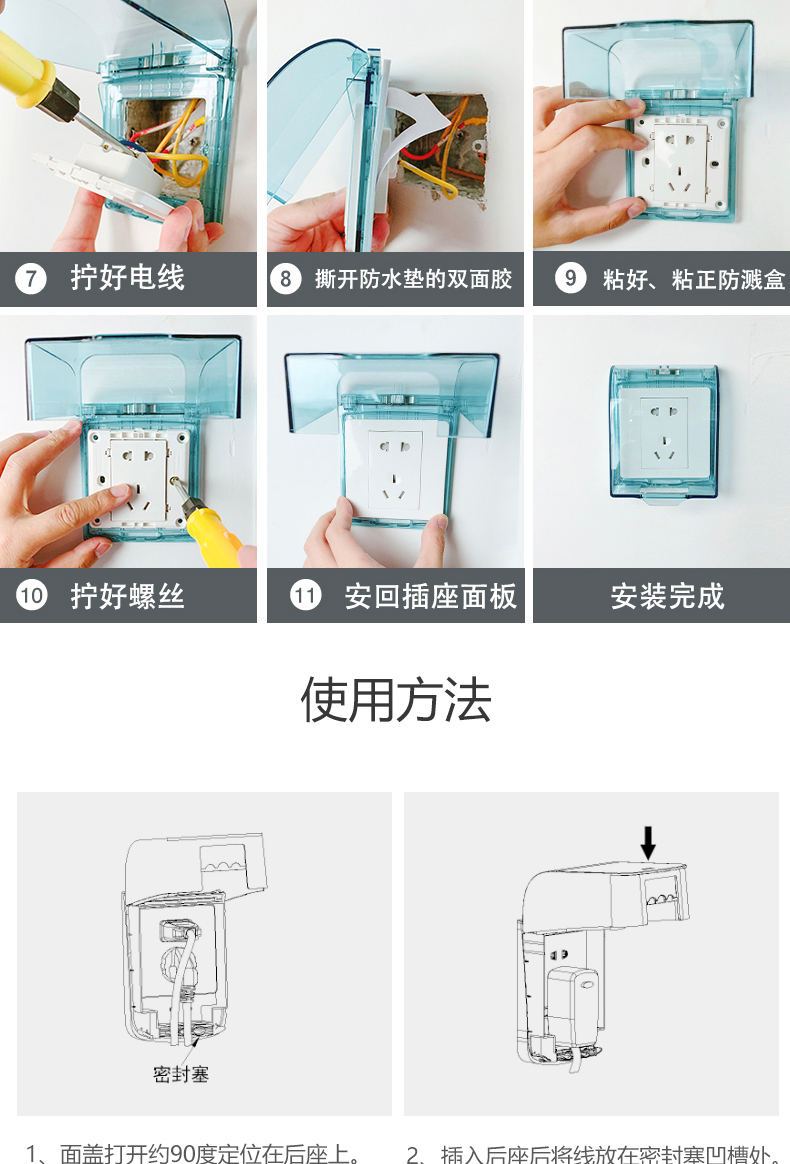 7 拧好电线

8 撕开防水垫的双面胶

9 粘好、粘正防溅盒

10 拧好螺丝

11 安回插座面板

安装完成

使用方法

密封塞

1、面盖打开约90度定位在后座上。

2、插入后座后将线放在密封塞凹槽处。