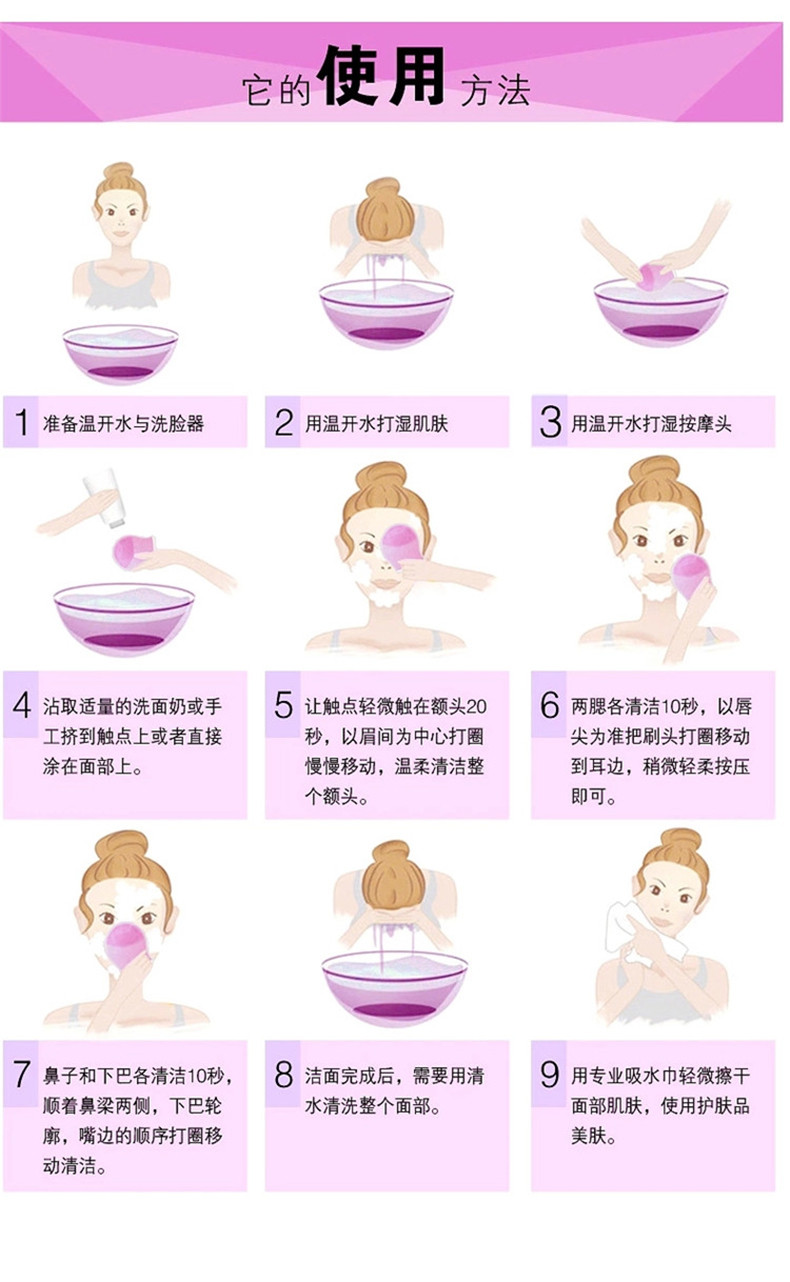 它的使用方法

1 准备温开水与洗脸器

2 用温开水打湿肌肤

3 用温开水打湿按摩头

4 沾取适量的洗面奶或手工挤到触点上或者直接涂在面部上。

5 让触点轻微触在额头20秒，以眉间为中心打圈慢慢移动，温柔清洁整个额头。

6 两腮各清洁10秒，以唇尖为准把刷头打圈移动到耳边，稍微轻柔按压即可。

7 鼻子和下巴各清洁10秒，顺着鼻梁两侧，下巴轮廓，嘴边的顺序打圈移动清洁。

8 洁面完成后，需要用清水清洗整个面部。

9 用专业吸水巾轻微擦干面部肌肤，使用护肤品美肤。