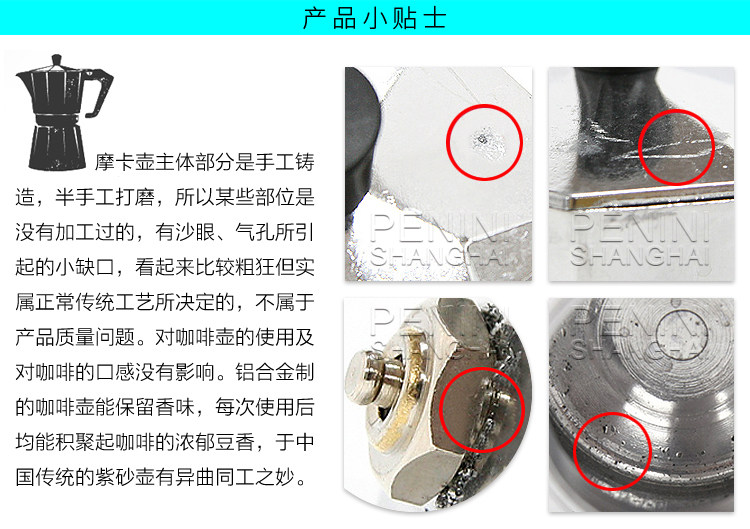 产品小贴士

摩卡壶主体部分是手工铸造，半手工打磨，所以某些部位是没有加工过的，有沙眼、气孔所引起的小缺口，看起来比较粗狂但实属正常传统工艺所决定的，不属于产品质量问题。对咖啡壶的使用及对咖啡的口感没有影响。铝合金制的咖啡壶能保留香味，每次使用后均能积聚起咖啡的浓郁豆香，于中国传统的紫砂壶有异曲同工之妙。

PENINI SHANGHAI

PENINI SHANGHAI

PENINI SHANGHAI

PENINI SHANGHAI