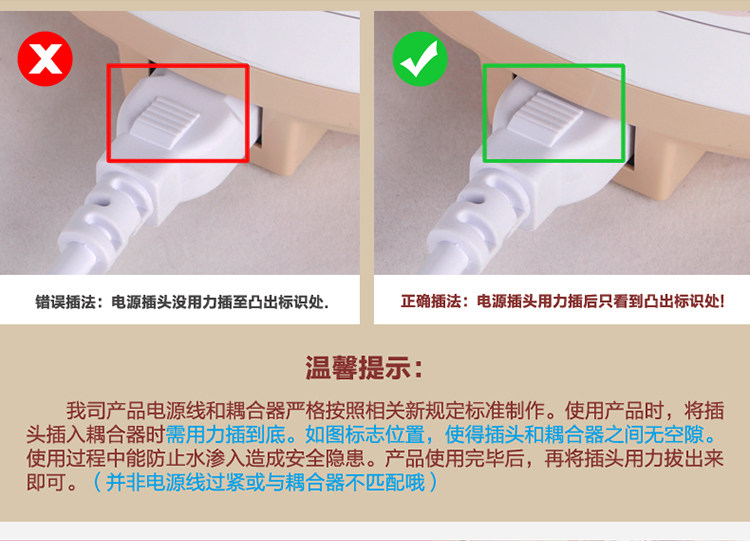 错误插法：电源插头没用力插至凸出标识处.

正确插法：电源插头用力插后只看到凸出标识处!

温馨提示：

我司产品电源线和耦合器严格按照相关新规定标准制作。使用产品时，将插头插入耦合器时需用力插到底。如图标志位置，使得插头和耦合器之间无空隙。使用过程中能防止水渗入造成安全隐患。产品使用完毕后，再将插头用力拔出来即可。（并非电源线过紧或与耦合器不匹配哦）