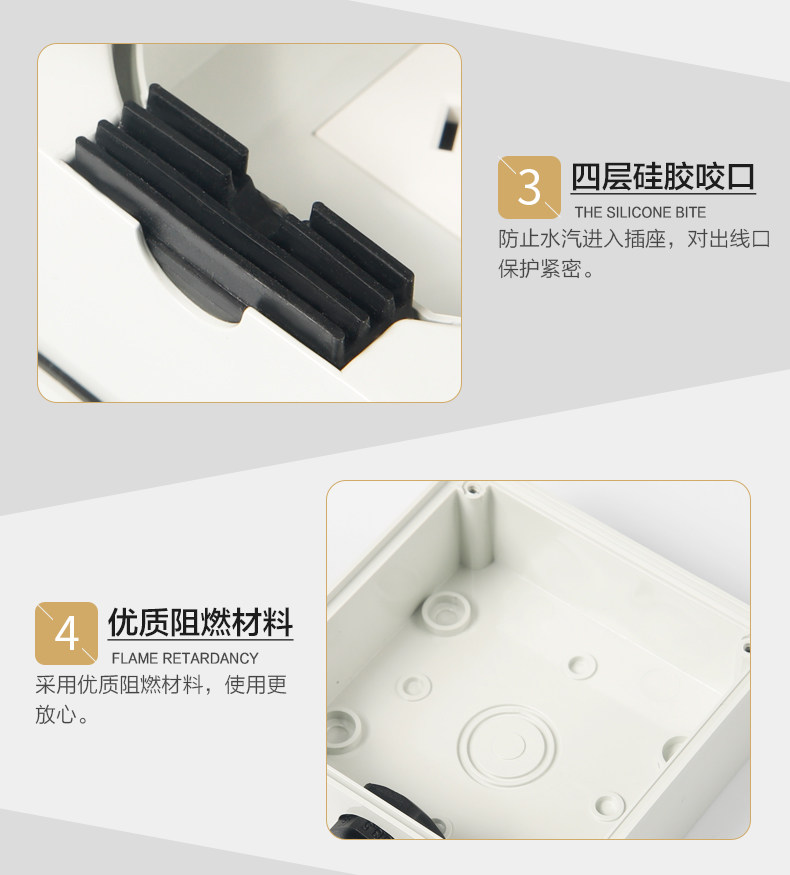 3 四层硅胶咬口
THE SILICONE BITE
防止水汽进入插座，对出线口保护紧密。

4 优质阻燃材料
FLAME RETARDANCY
采用优质阻燃材料，使用更放心。