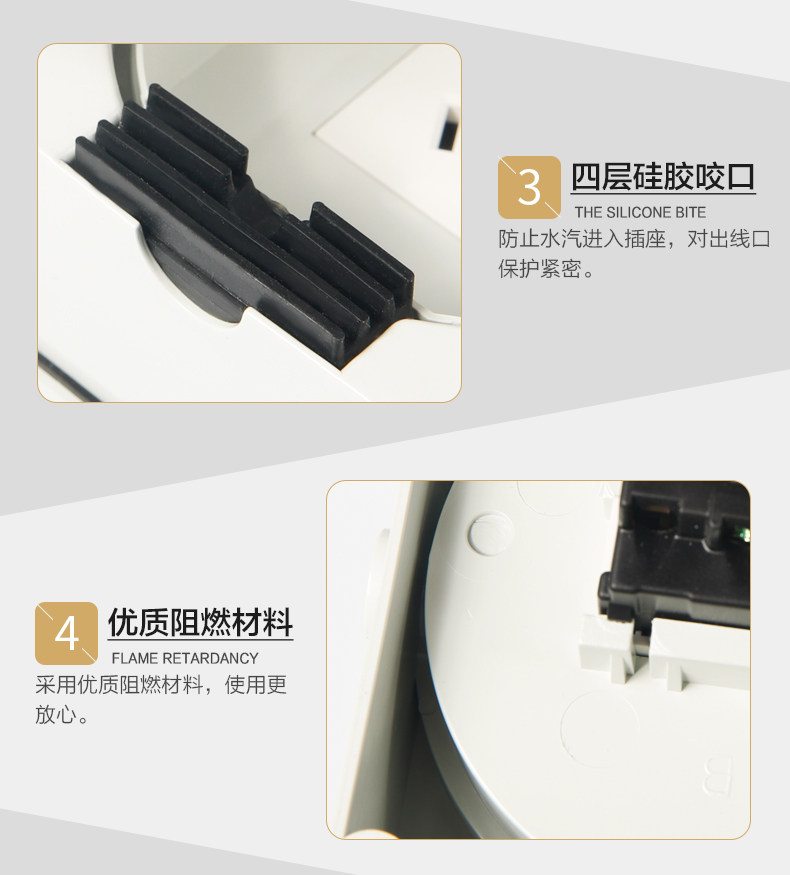 3 四层硅胶咬口
THE SILICONE BITE
防止水汽进入插座，对出线口保护紧密。

4 优质阻燃材料
FLAME RETARDANCY
采用优质阻燃材料，使用更放心。