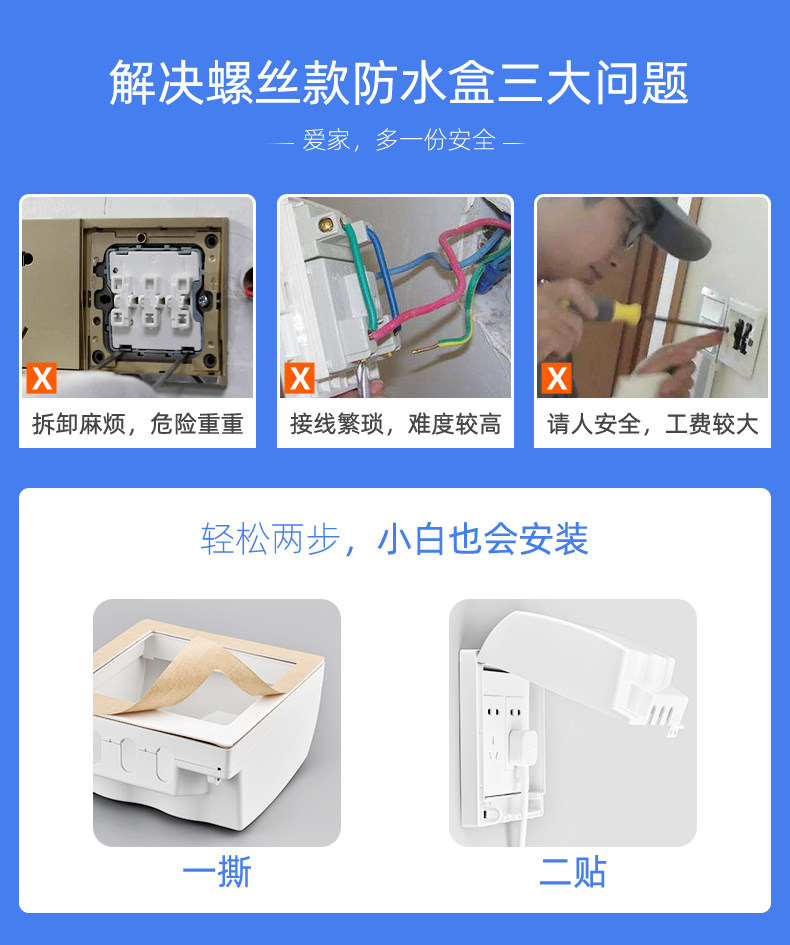 解决螺丝款防水盒三大问题

— 爱家，多一份安全 —

X
拆卸麻烦，危险重重

X
接线繁琐，难度较高

X
请人安全，工费较大

轻松两步，小白也会安装

一撕

二贴