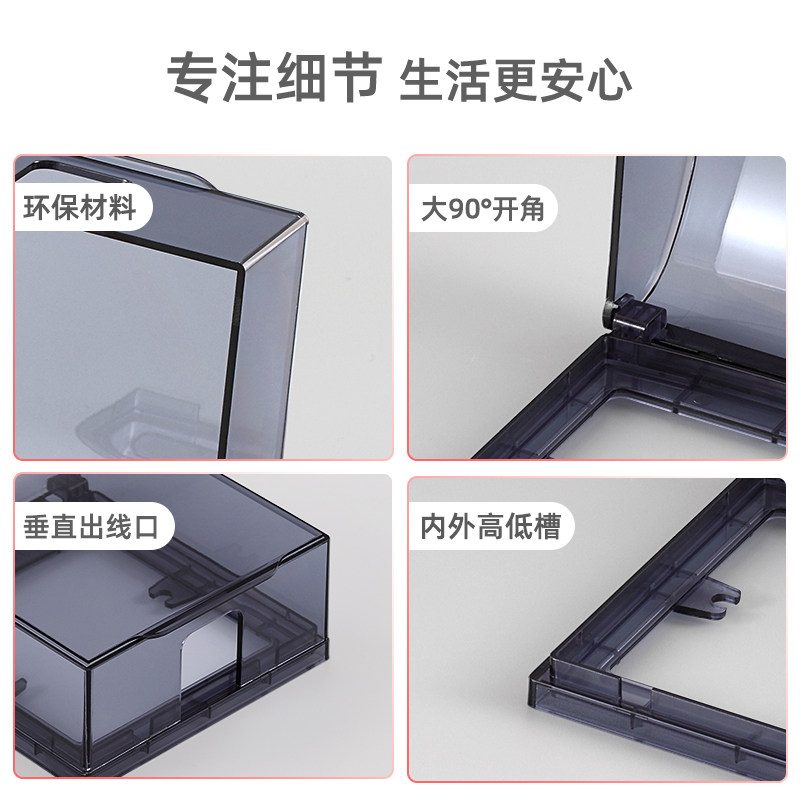 专注细节 生活更安心

环保材料

大90°开角

垂直出线口

内外高低槽