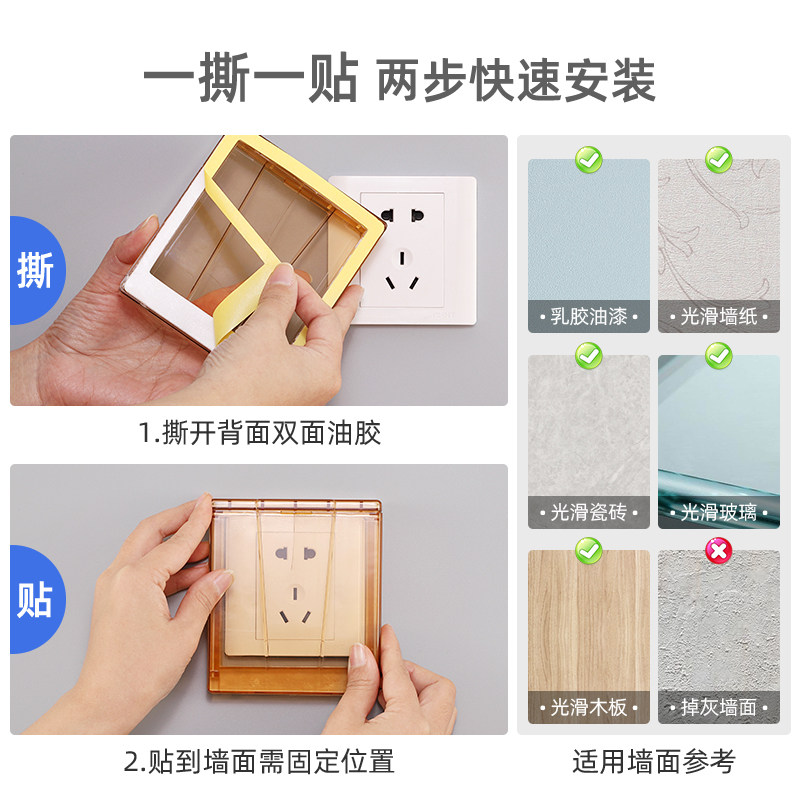 一撕一贴 两步快速安装

撕

1.撕开背面双面油胶

贴

2.贴到墙面需固定位置

• 乳胶油漆 •

• 光滑墙纸 •

• 光滑瓷砖 •

• 光滑玻璃 •

• 光滑木板 •

• 掉灰墙面 •

适用墙面参考