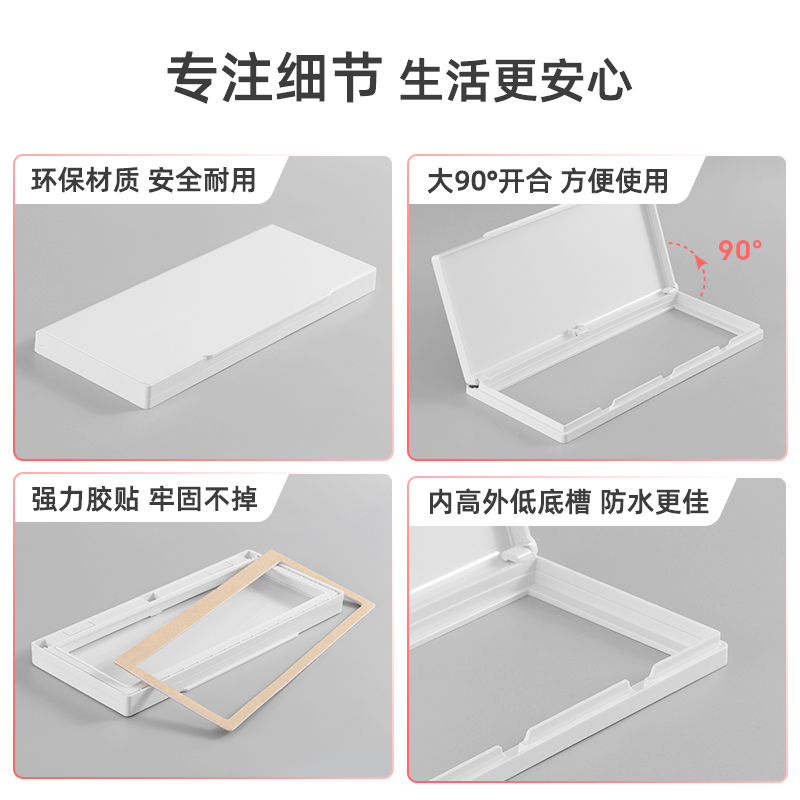 专注细节 生活更安心

环保材质 安全耐用

大90°开合 方便使用

90°

强力胶贴 牢固不掉

内高外低底槽 防水更佳