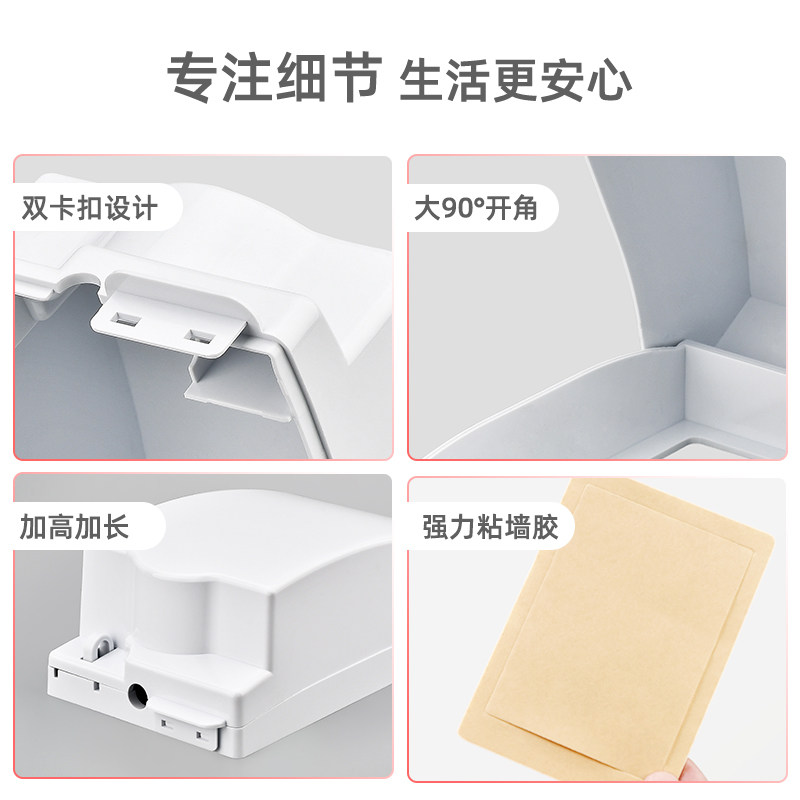 专注细节 生活更安心

双卡扣设计

大90°开角

加高加长

强力粘墙胶