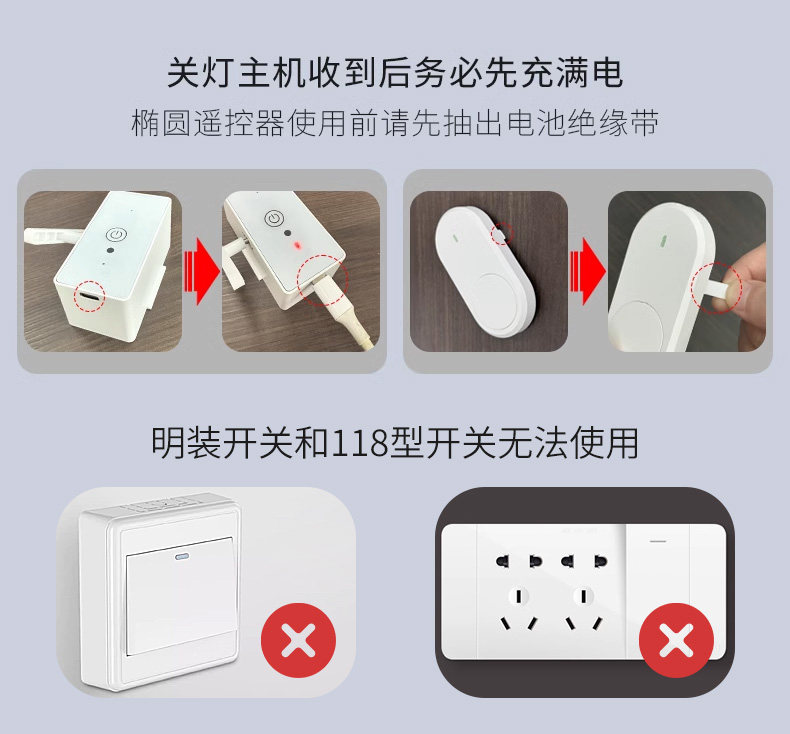 关灯主机收到后务必先充满电
椭圆遥控器使用前请先抽出电池绝缘带

明装开关和118型开关无法使用