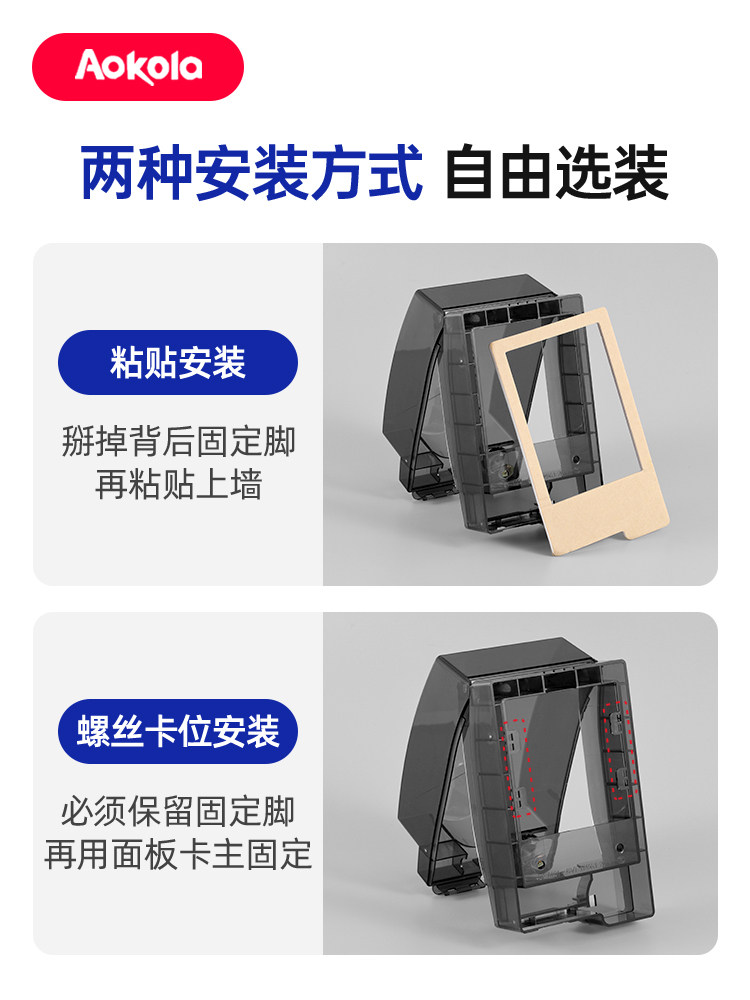 Aokola

两种安装方式 自由选装

粘贴安装

掰掉背后固定脚
再粘贴上墙

螺丝卡位安装

必须保留固定脚
再用面板卡主固定