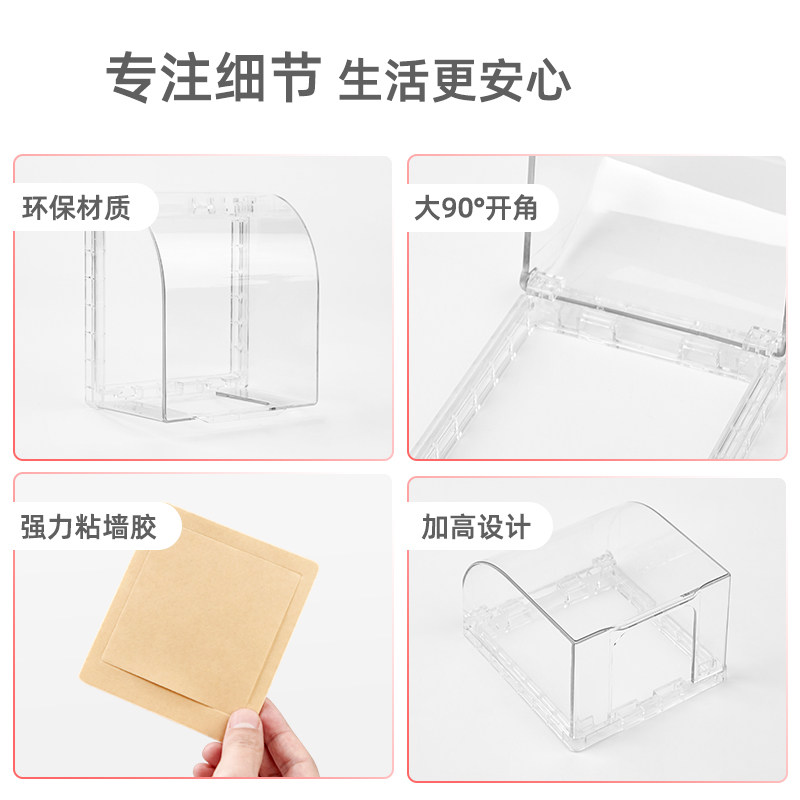 专注细节 生活更安心

环保材质

大90°开角

强力粘墙胶

加高设计