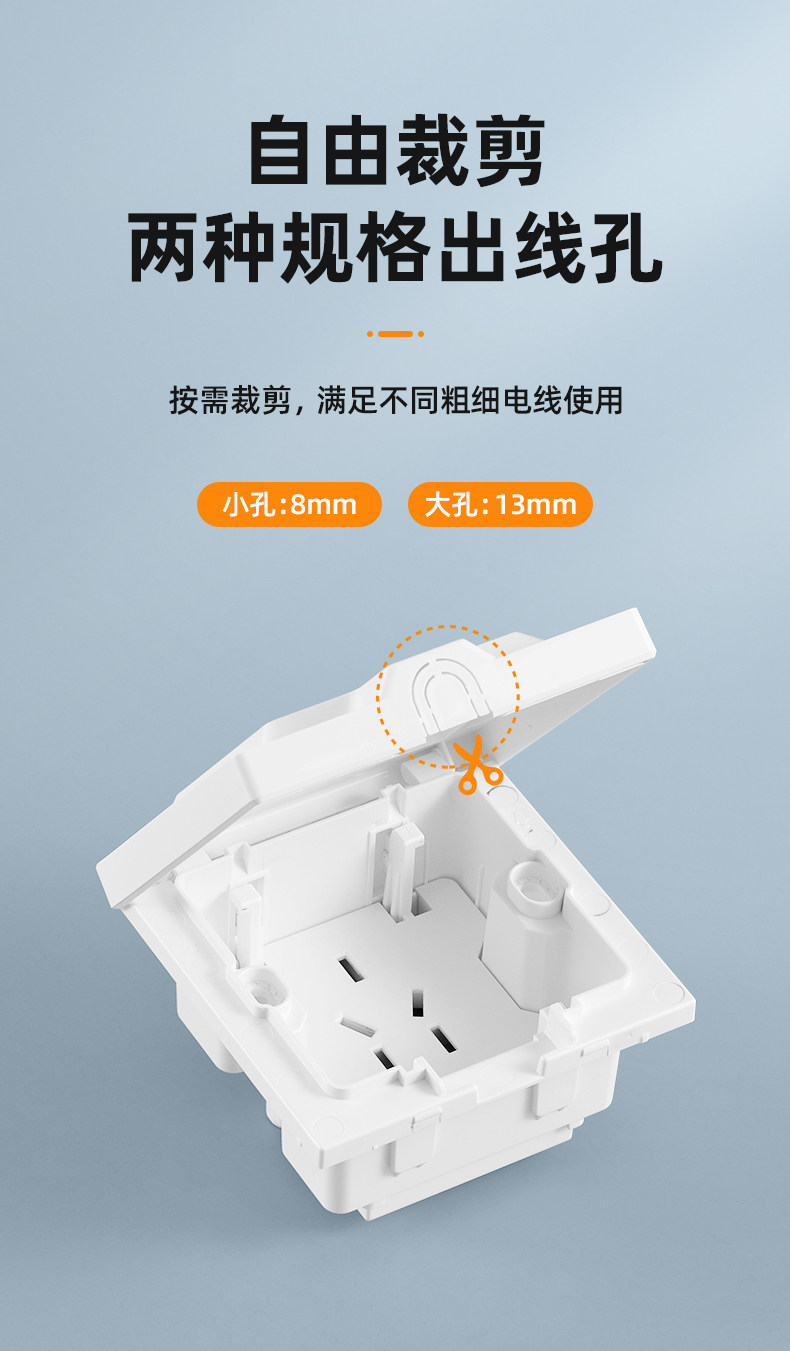 自由裁剪
两种规格出线孔

按需裁剪，满足不同粗细电线使用

小孔：8mm
大孔：13mm