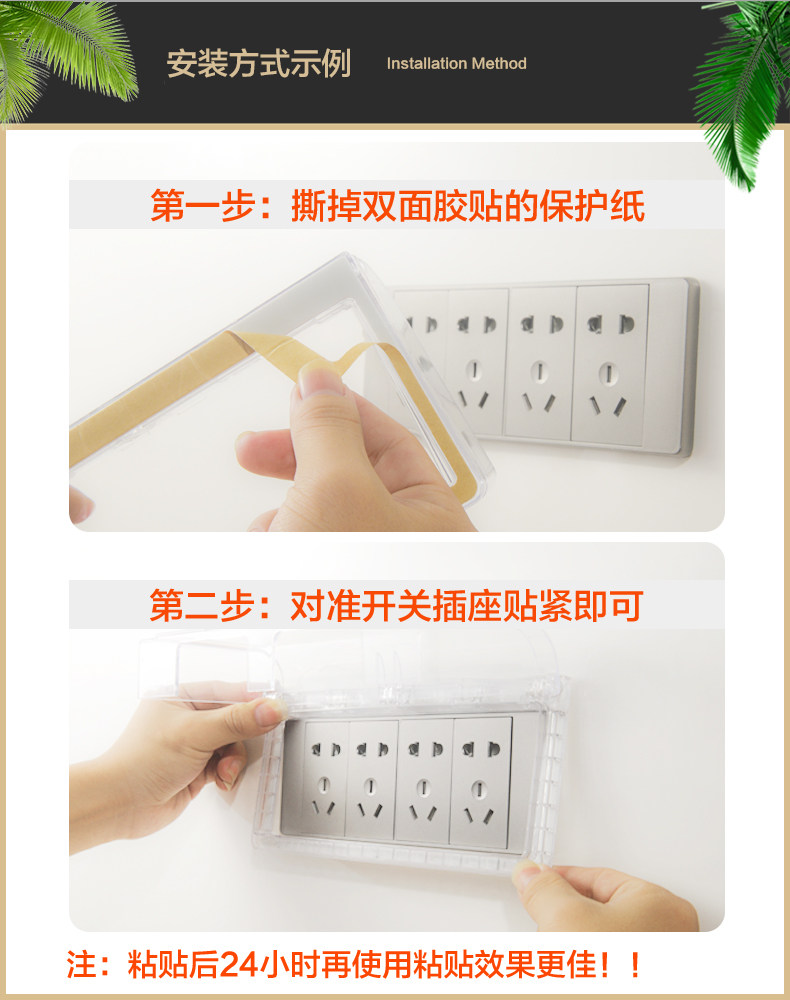 安装方式示例 Installation Method

第一步：撕掉双面胶贴的保护纸

第二步：对准开关插座贴紧即可

注：粘贴后24小时再使用粘贴效果更佳！！