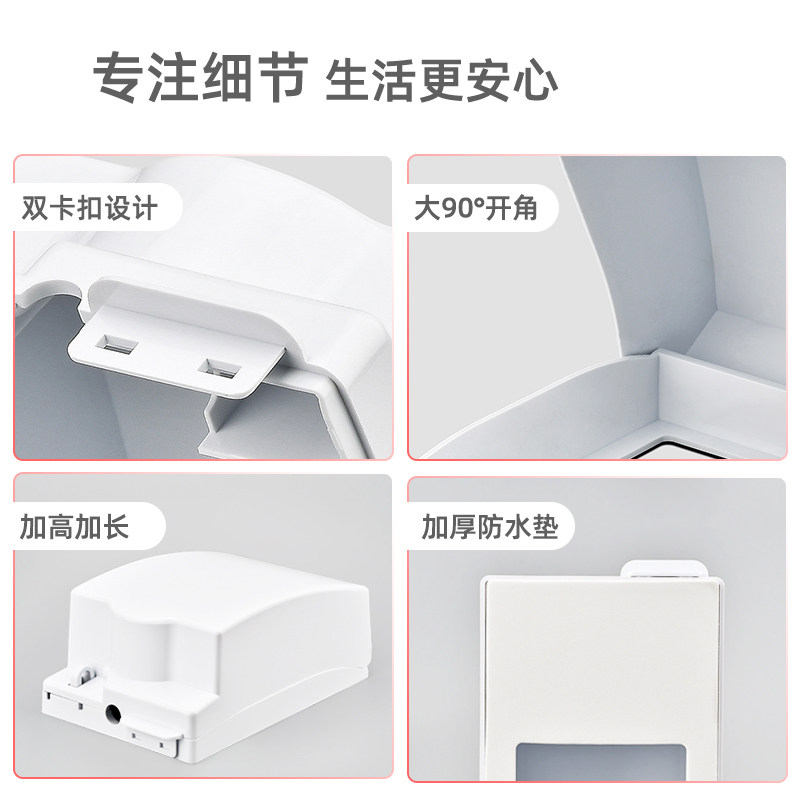 专注细节 生活更安心

双卡扣设计

大90°开角

加高加长

加厚防水垫