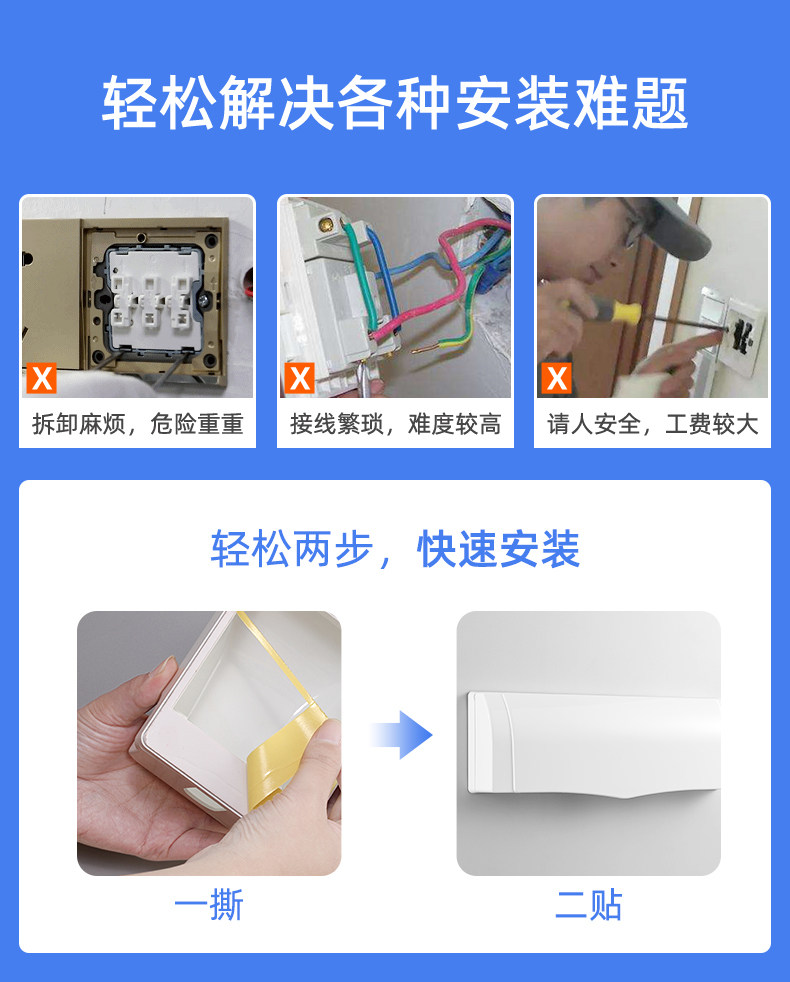 轻松解决各种安装难题

X
拆卸麻烦，危险重重

X
接线繁琐，难度较高

X
请人安全，工费较大

轻松两步，快速安装

一撕

二贴