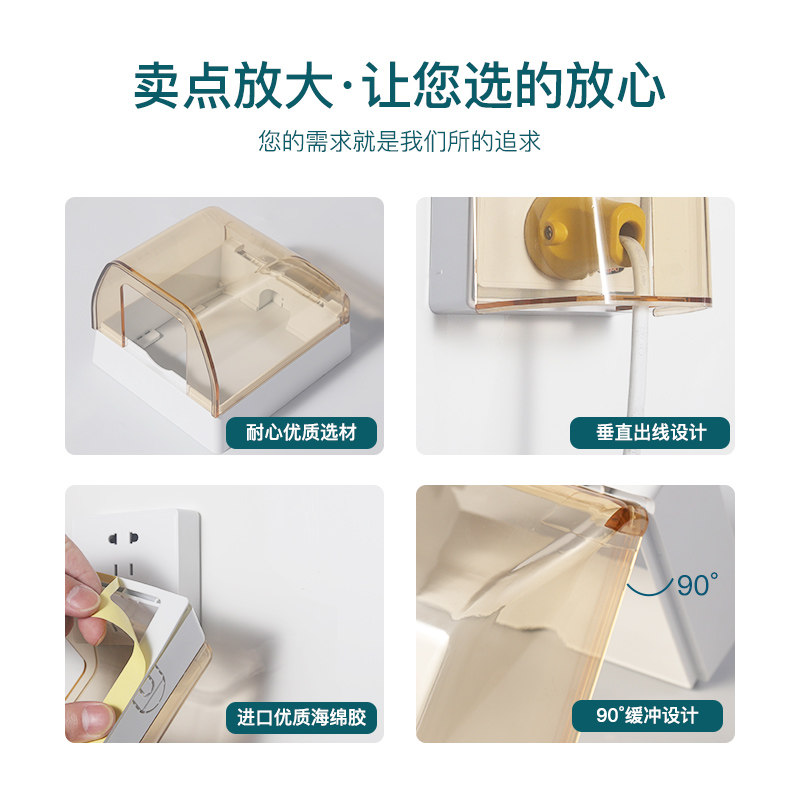 卖点放大·让您选的放心

您的需求就是我们所的追求

耐心优质选材

垂直出线设计

进口优质海绵胶

90°

90°缓冲设计