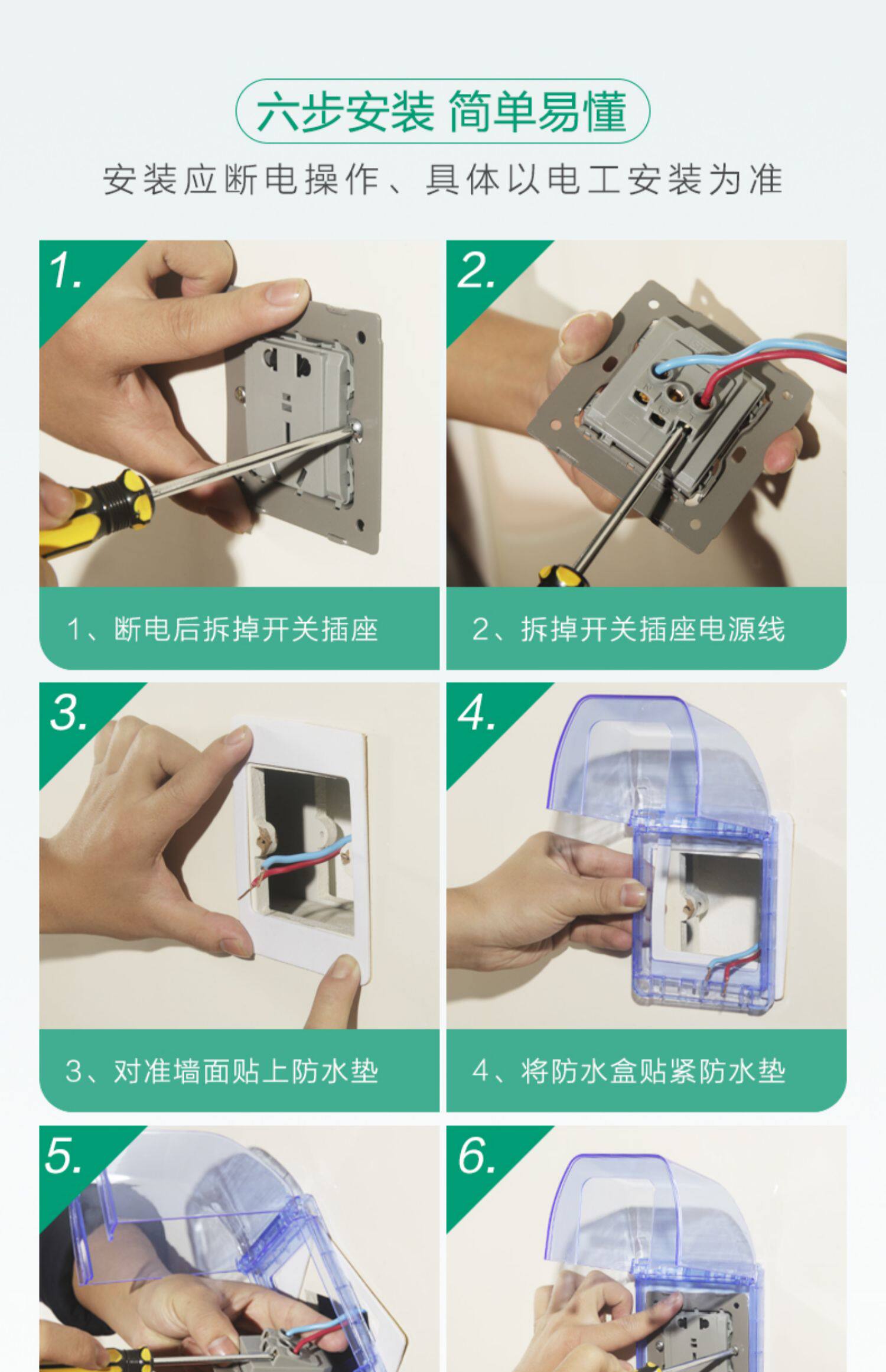 六步安装 简单易懂

安装应断电操作、具体以电工安装为准

1.

1、断电后拆掉开关插座

2.

2、拆掉开关插座电源线

3.

3、对准墙面贴上防水垫

4.

4、将防水盒贴紧防水垫

5.

6.