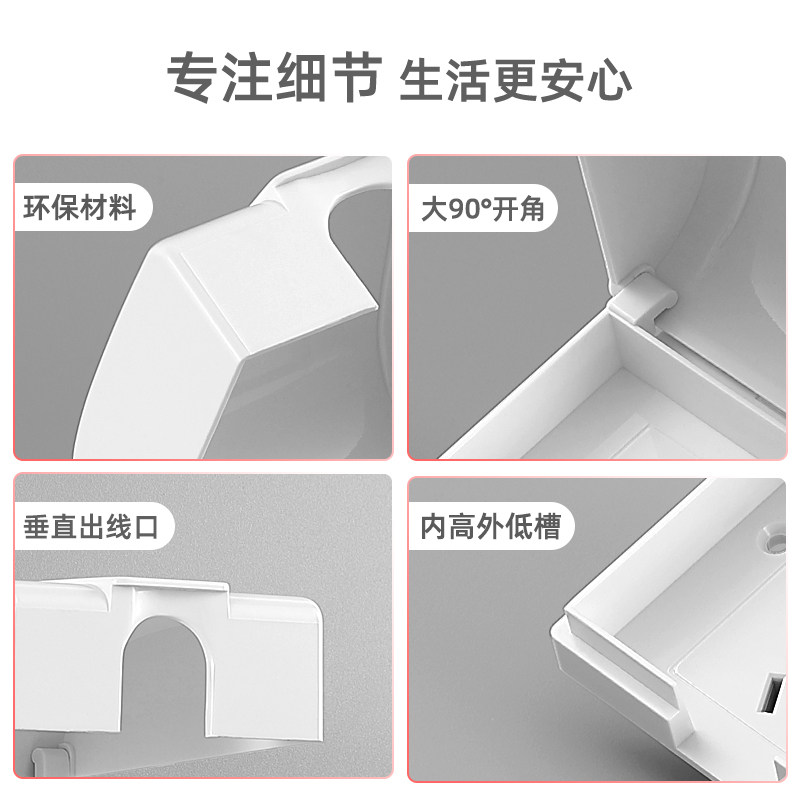 专注细节 生活更安心

环保材料

大90°开角

垂直出线口

内高外低槽