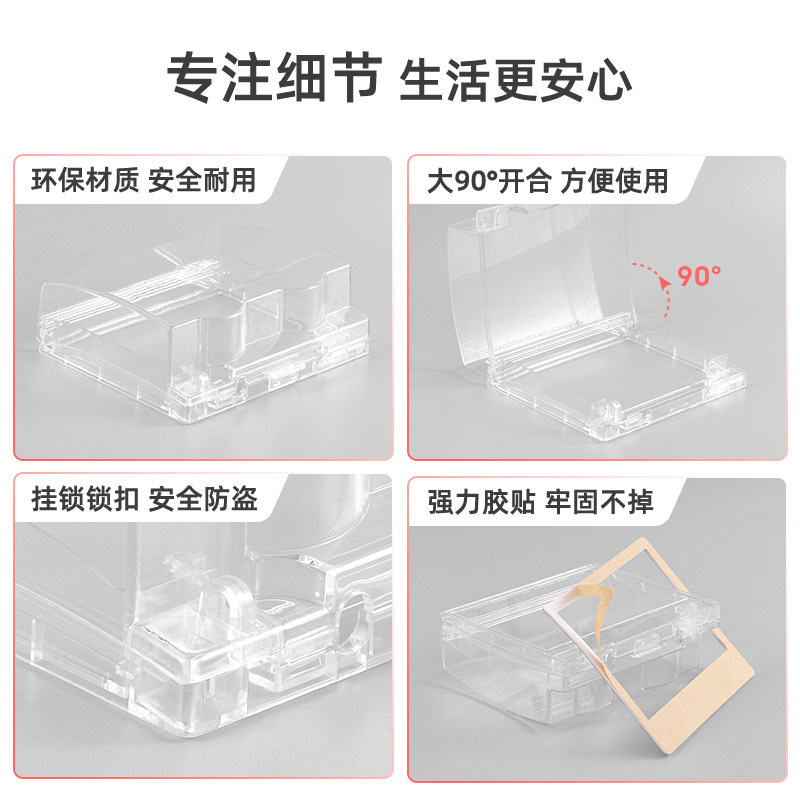 专注细节 生活更安心

环保材质 安全耐用

大90°开合 方便使用

90°

挂锁锁扣 安全防盗

强力胶贴 牢固不掉