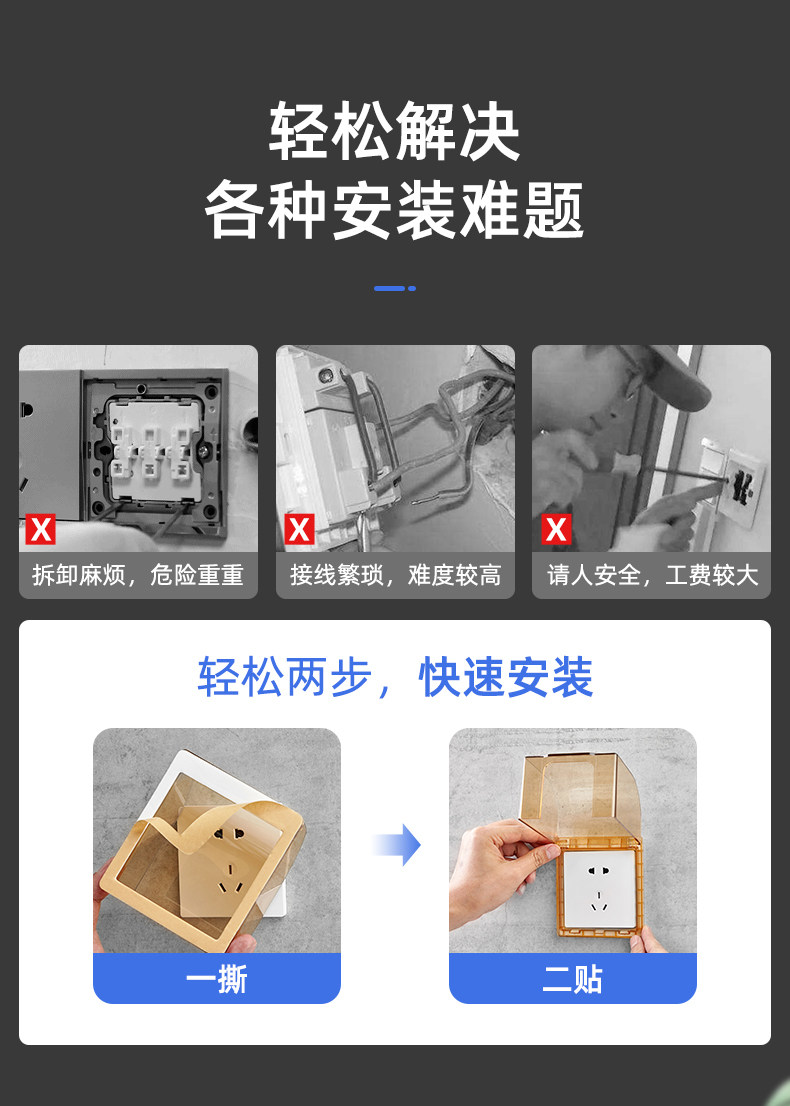 轻松解决
各种安装难题

X
拆卸麻烦，危险重重

X
接线繁琐，难度较高

X
请人安全，工费较大

轻松两步，快速安装

一撕

二贴