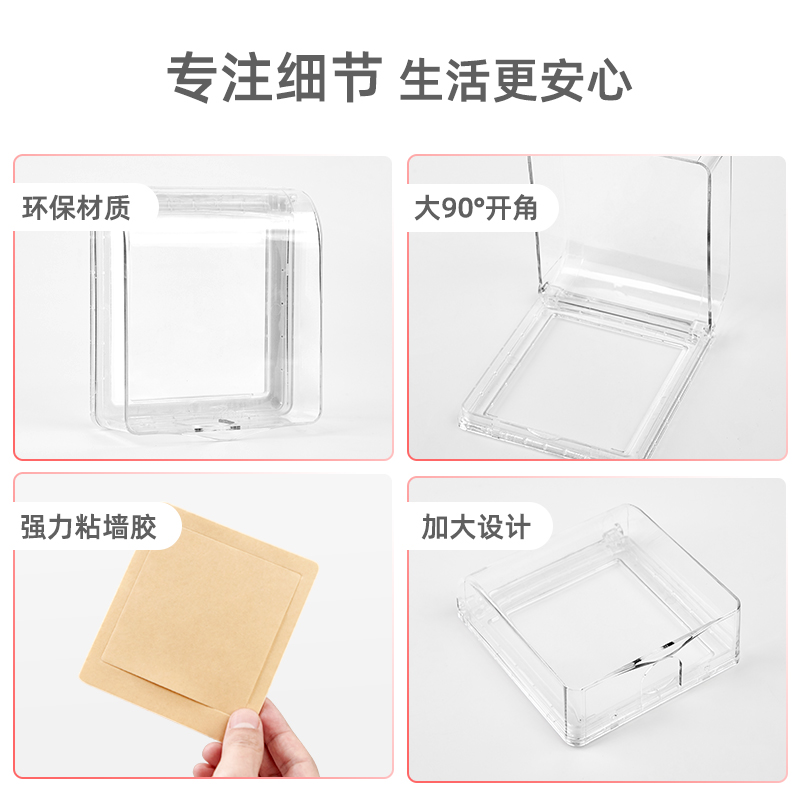 专注细节 生活更安心

环保材质

大90°开角

强力粘墙胶

加大设计