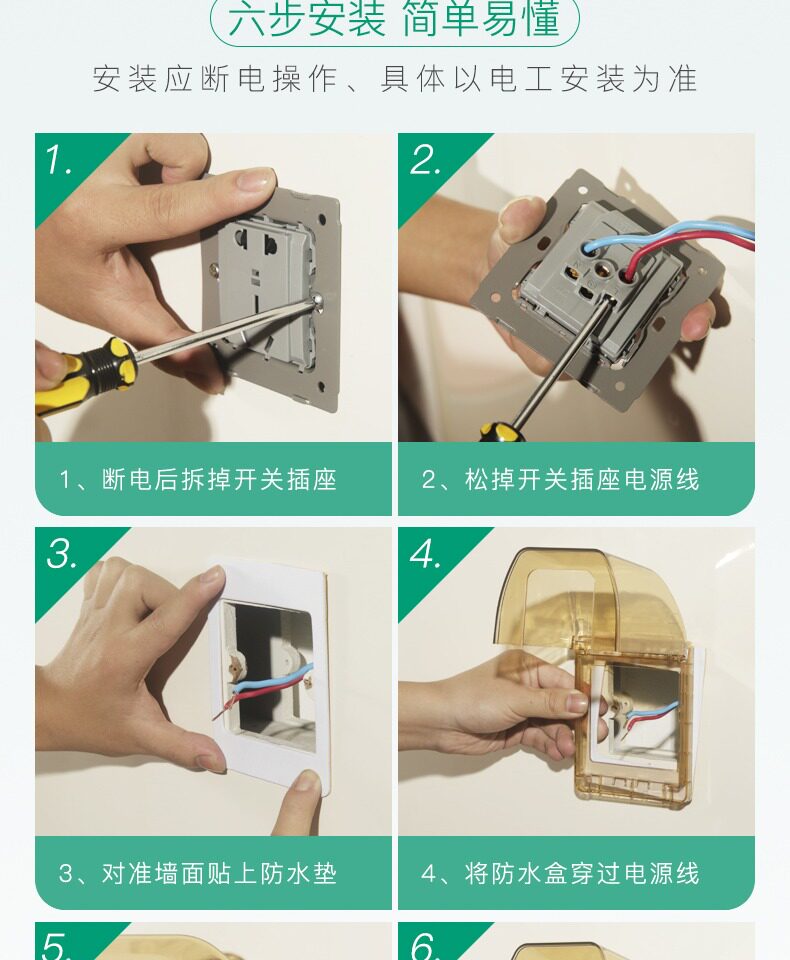 六步安装 简单易懂

安装应断电操作、具体以电工安装为准

1.

1、断电后拆掉开关插座

2.

2、松掉开关插座电源线

3.

3、对准墙面贴上防水垫

4.

4、将防水盒穿过电源线

5.

6.