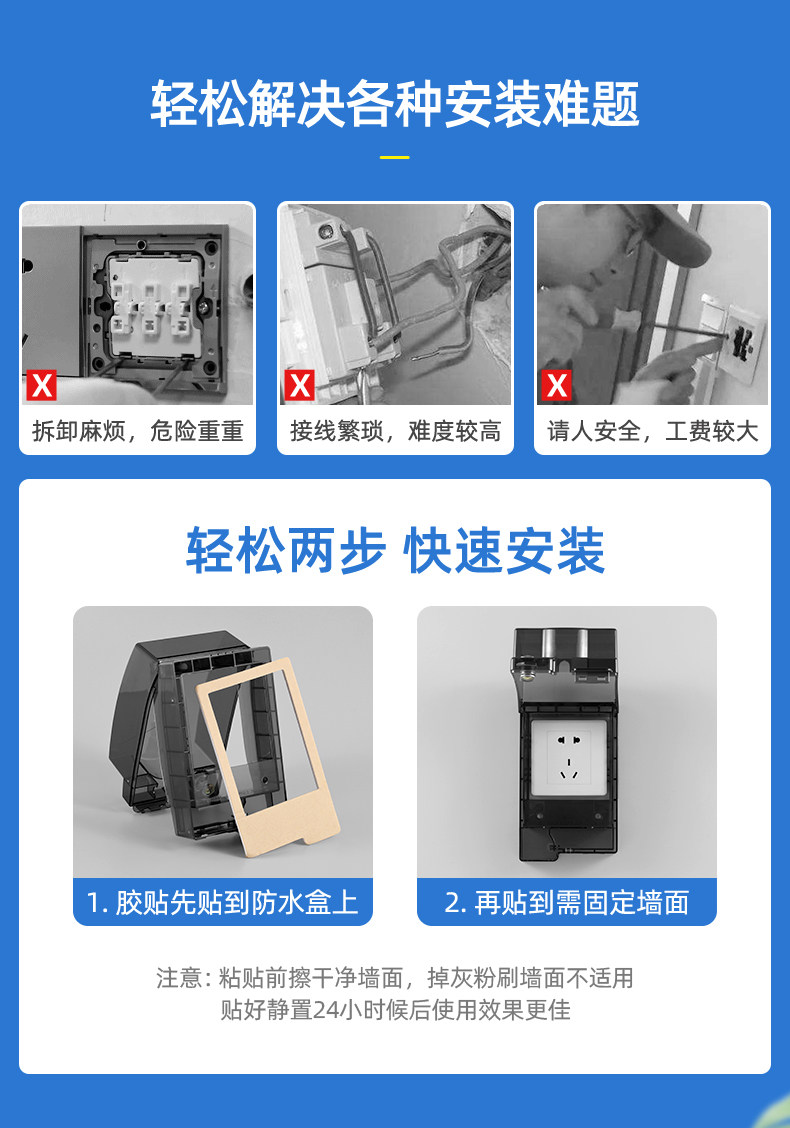 轻松解决各种安装难题

X
拆卸麻烦，危险重重

X
接线繁琐，难度较高

X
请人安全，工费较大

轻松两步 快速安装

1. 胶贴先贴到防水盒上

2. 再贴到需固定墙面

注意：粘贴前擦干净墙面，掉灰粉刷墙面不适用
贴好静置24小时候后使用效果更佳