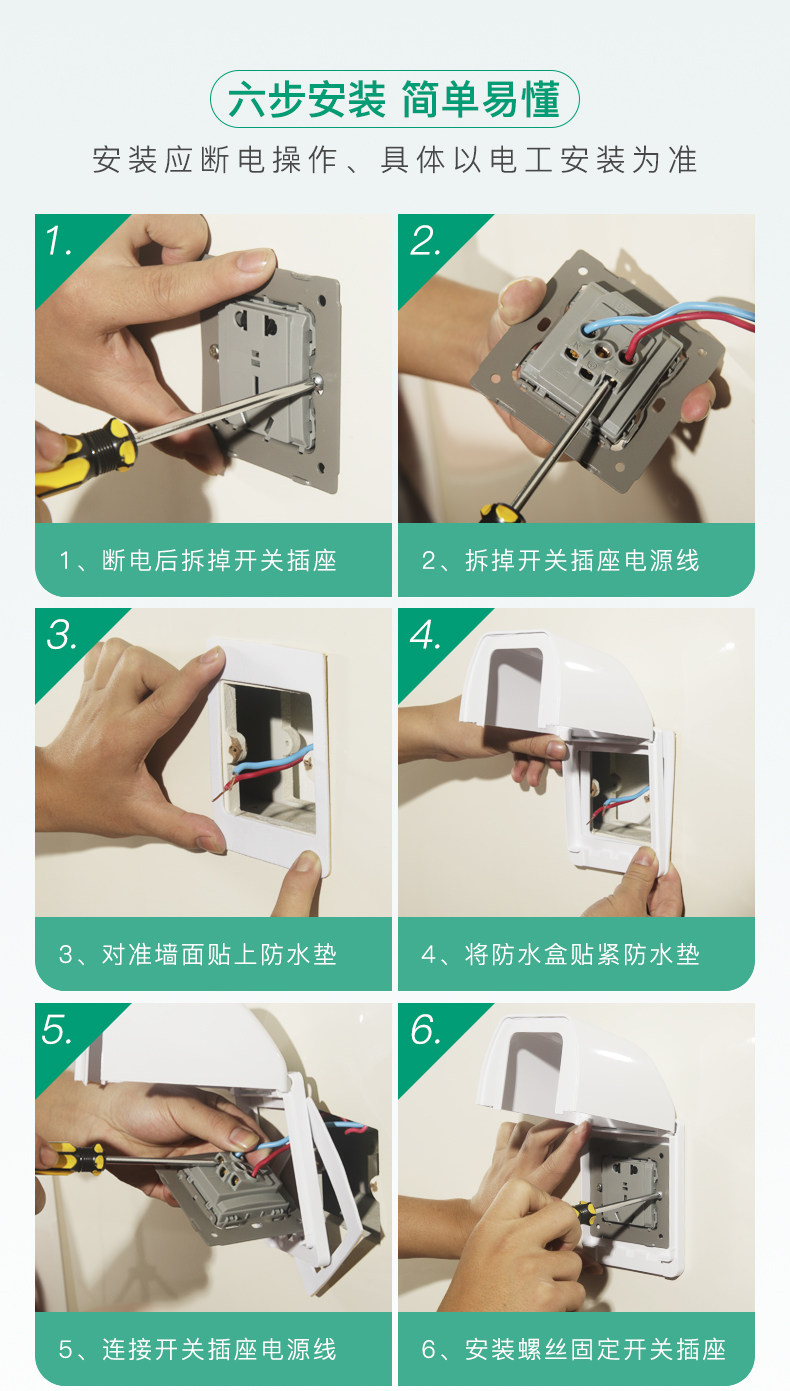 六步安装 简单易懂

安装应断电操作、具体以电工安装为准

1.

1、断电后拆掉开关插座

2.

2、拆掉开关插座电源线

3.

3、对准墙面贴上防水垫

4.

4、将防水盒贴紧防水垫

5.

5、连接开关插座电源线

6.

6、安装螺丝固定开关插座