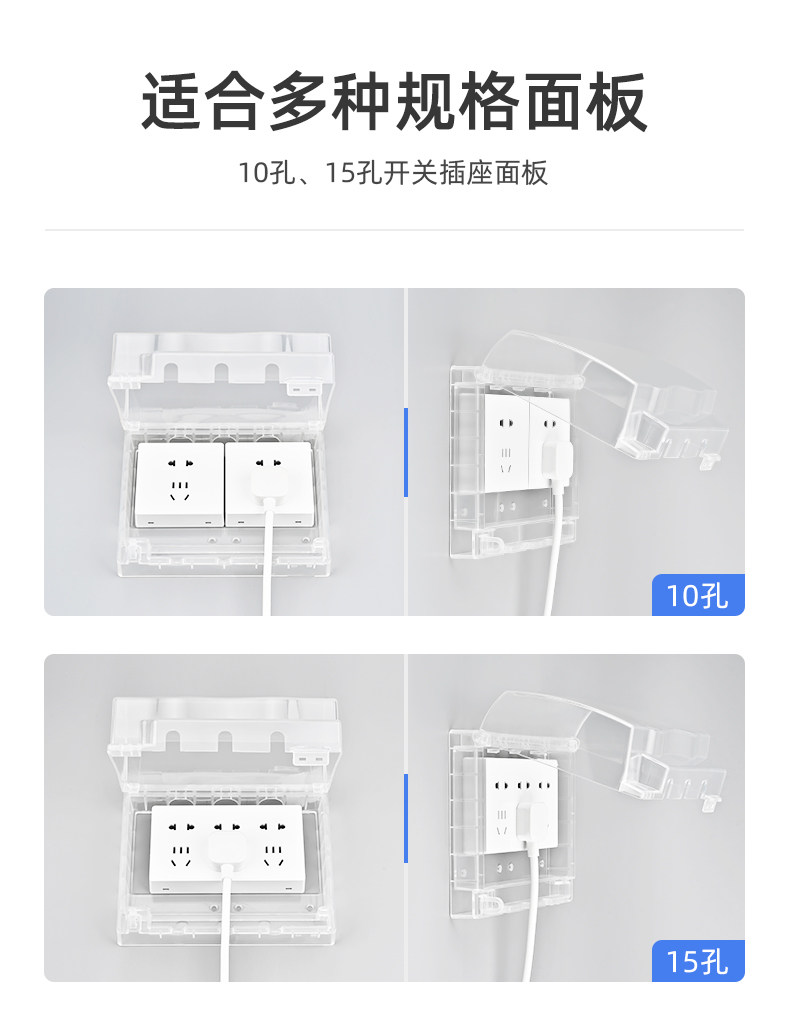 适合多种规格面板

10孔、15孔开关插座面板

10孔

15孔