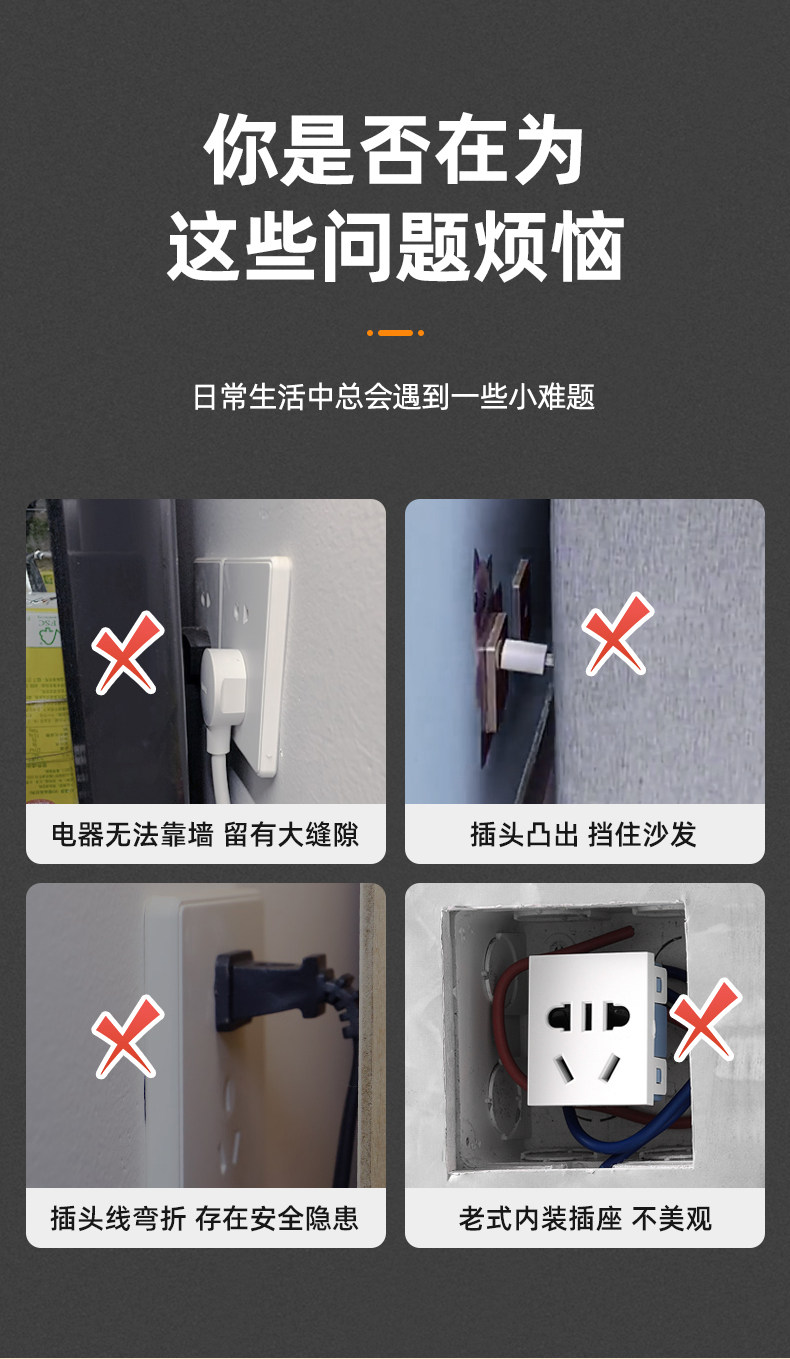 你是否在为
这些问题烦恼

日常生活中总会遇到一些小难题

电器无法靠墙 留有大缝隙

插头凸出 挡住沙发

插头线弯折 存在安全隐患

老式内装插座 不美观