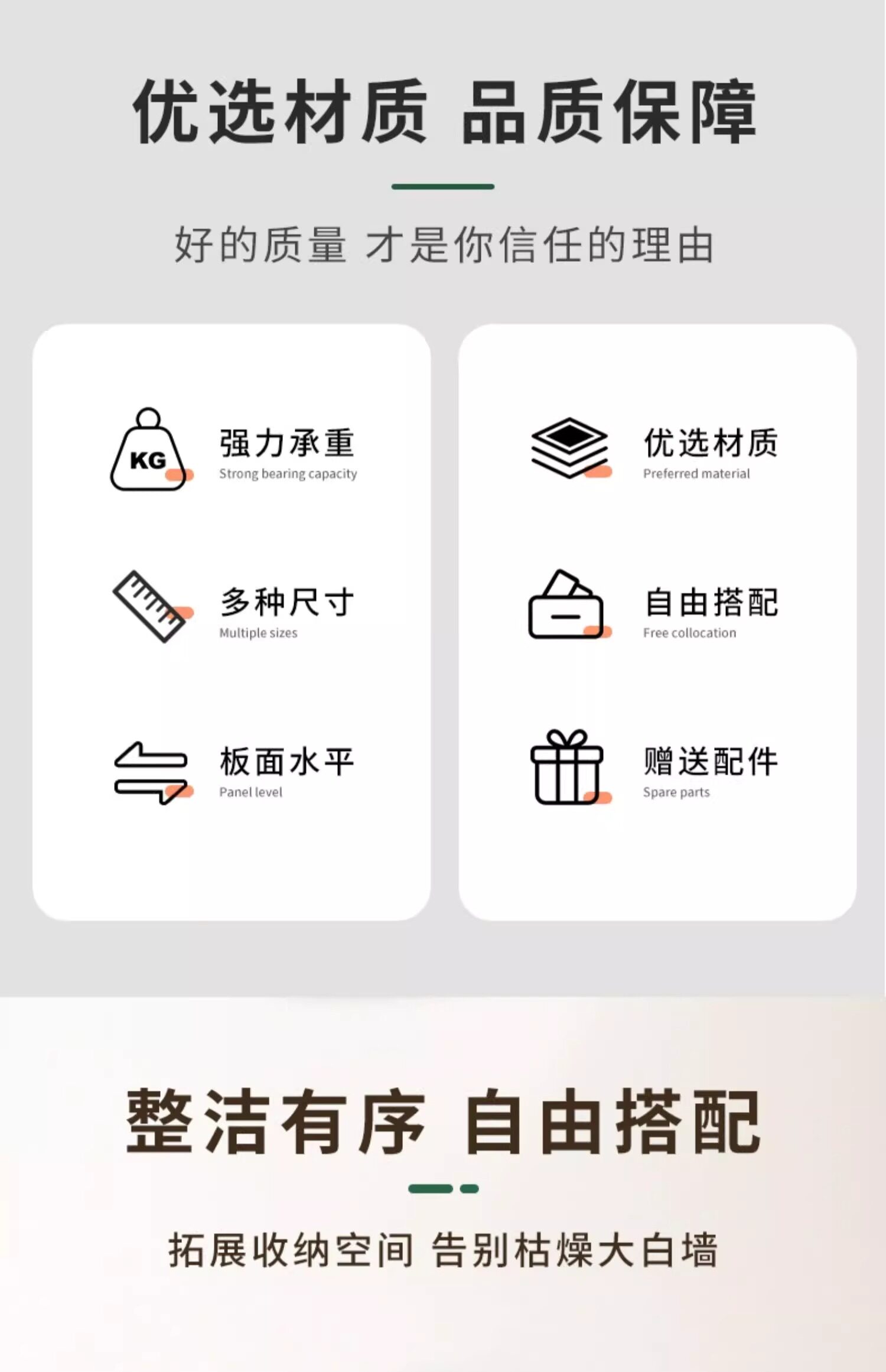 优选材质 品质保障

好的质量 才是你信任的理由

KG

强力承重
Strong bearing capacity

多种尺寸
Multiple sizes

板面水平
Panel level

优选材质
Preferred material

自由搭配
Free collocation

赠送配件
Spare parts

整洁有序 自由搭配

拓展收纳空间 告别枯燥大白墙