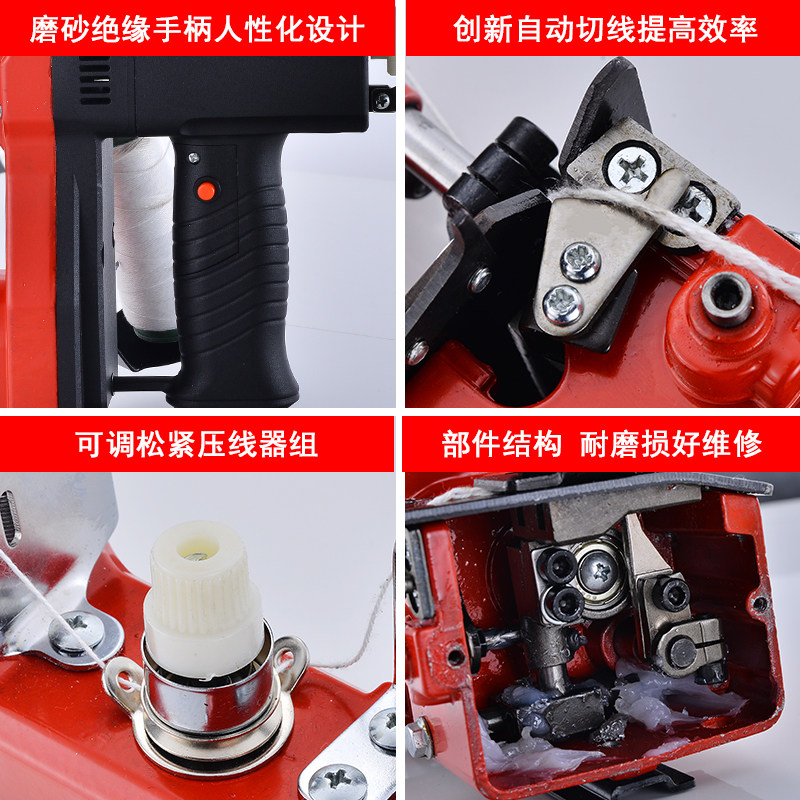 磨砂绝缘手柄人性化设计

创新自动切线提高效率

可调松紧压线器组

部件结构 耐磨损好维修