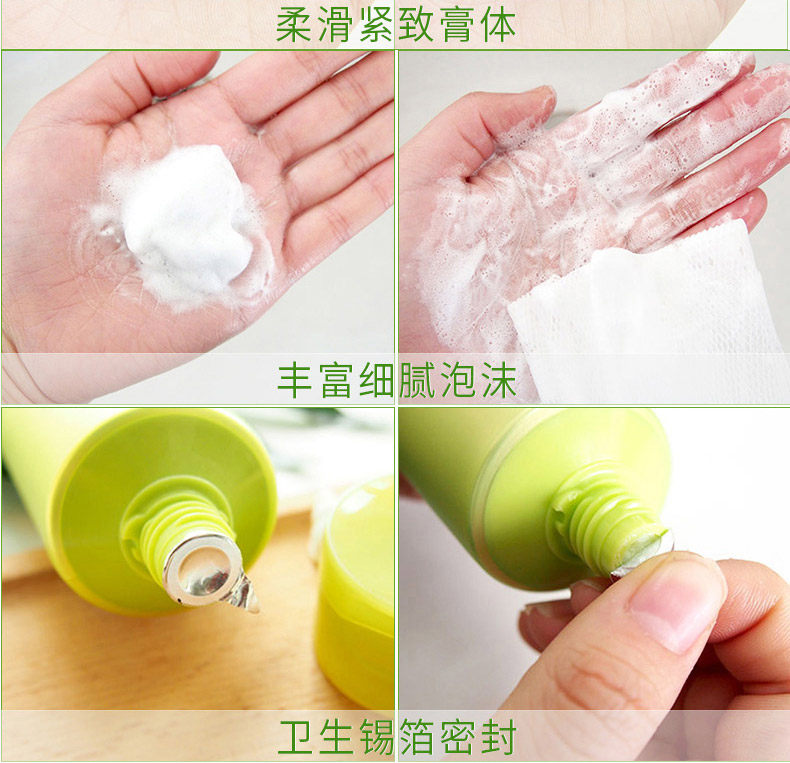 柔滑紧致膏体

丰富细腻泡沫

卫生锡箔密封