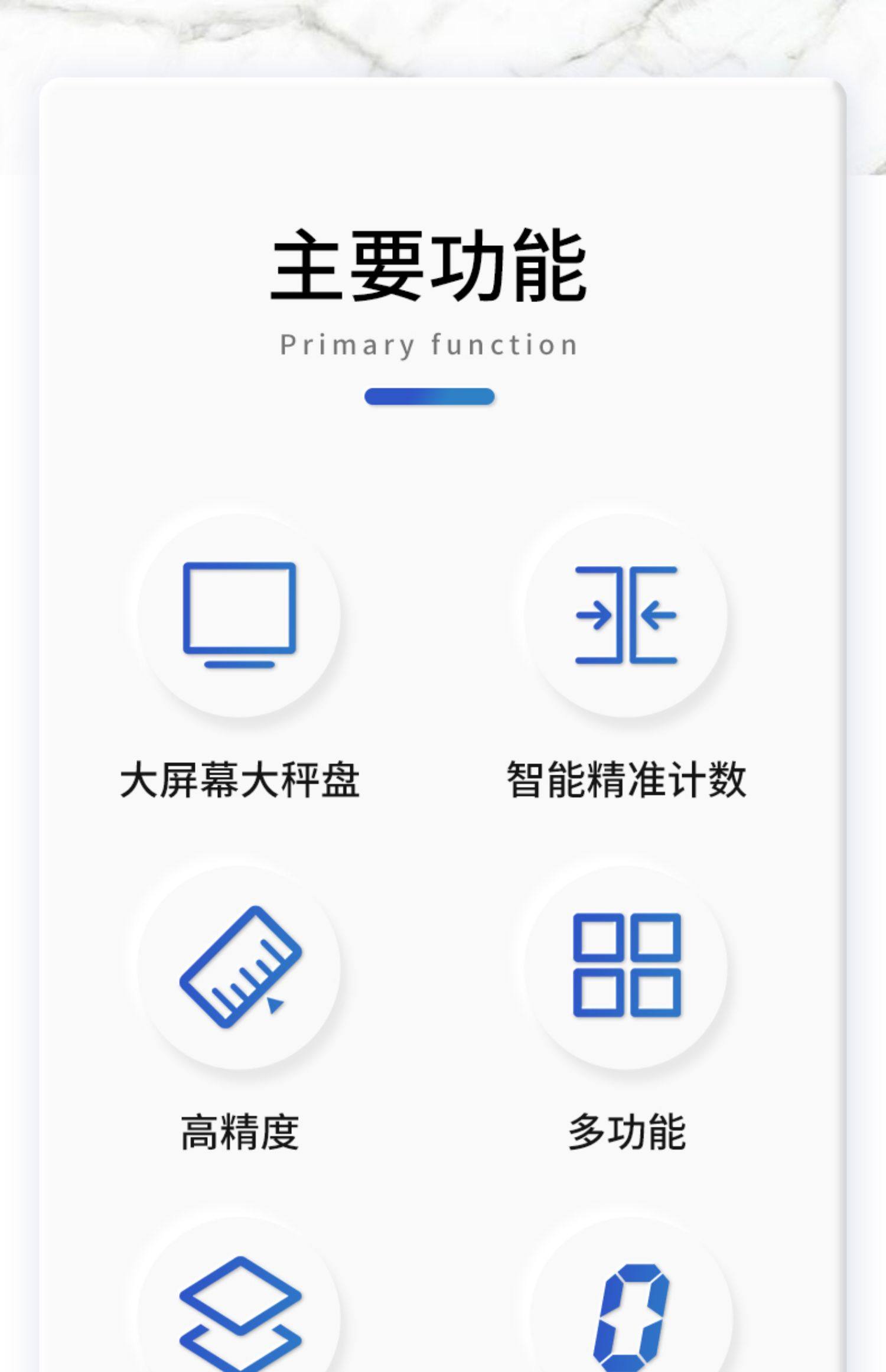 主要功能

Primary function

大屏幕大秤盘

智能精准计数

高精度

多功能