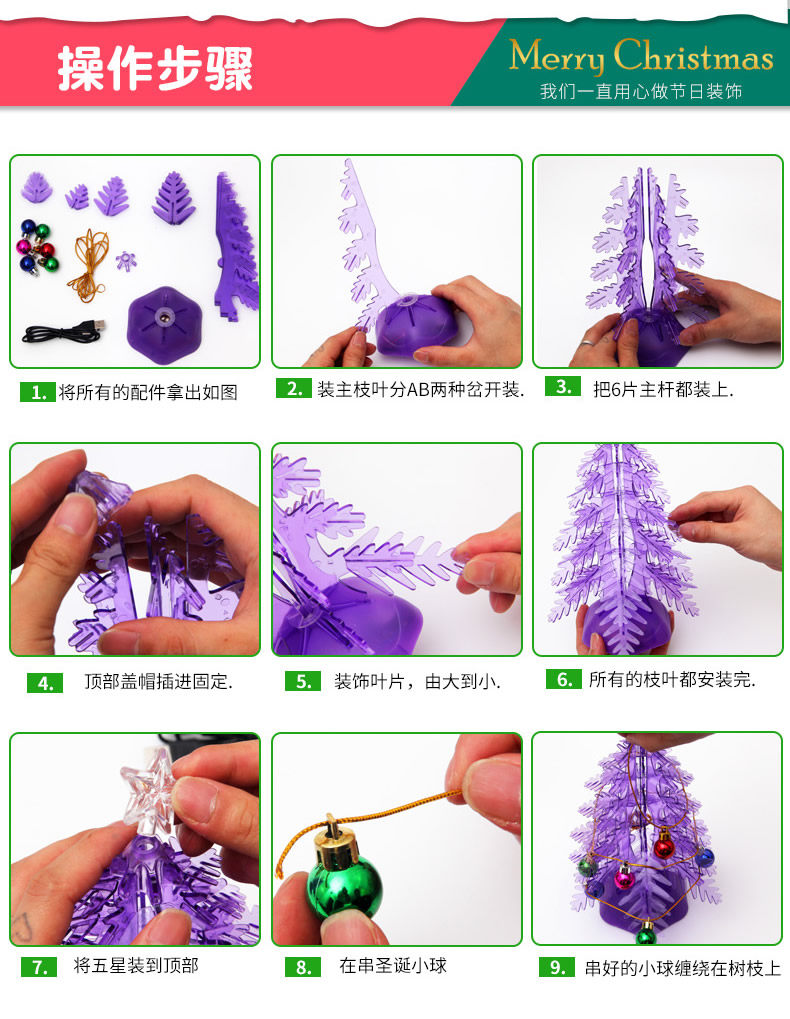 操作步骤

Merry Christmas
我们一直用心做节日装饰

1. 将所有的配件拿出如图

2. 装主枝叶分AB两种岔开装.

3. 把6片主杆都装上.

4. 顶部盖帽插进固定.

5. 装饰叶片，由大到小.

6. 所有的枝叶都安装完.

7. 将五星装到顶部

8. 在串圣诞小球

9. 串好的小球缠绕在树枝上