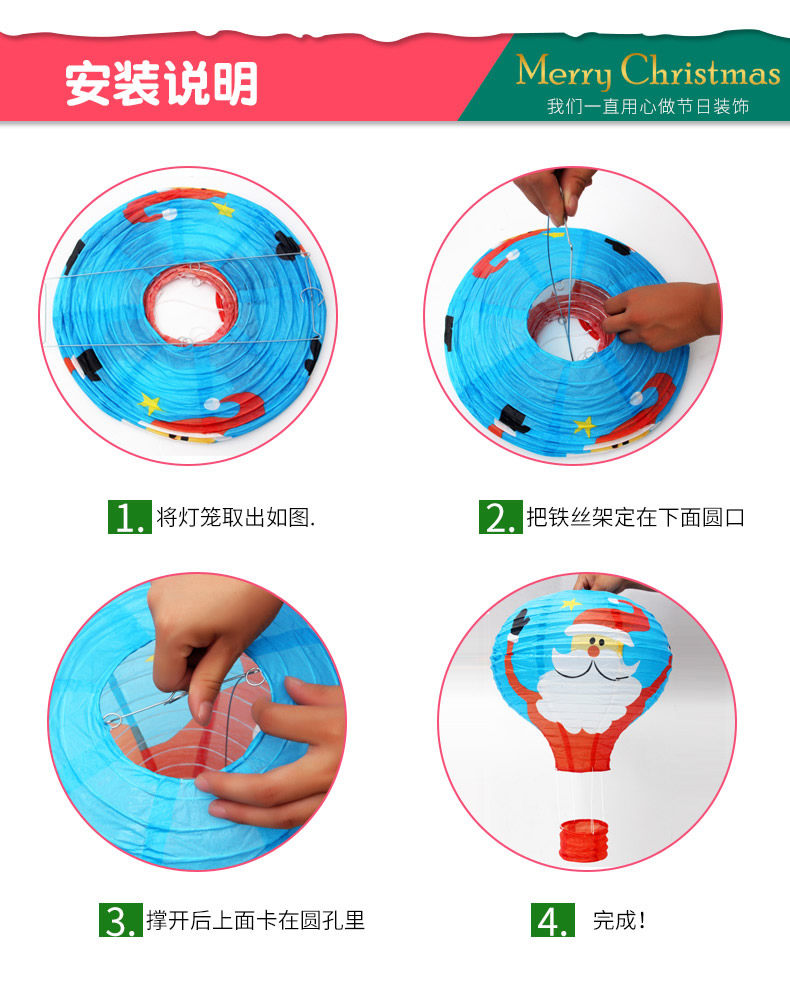 安装说明

Merry Christmas
我们一直用心做节日装饰

1. 将灯笼取出如图.

2. 把铁丝架定在下面圆口

3. 撑开后上面卡在圆孔里

4. 完成!