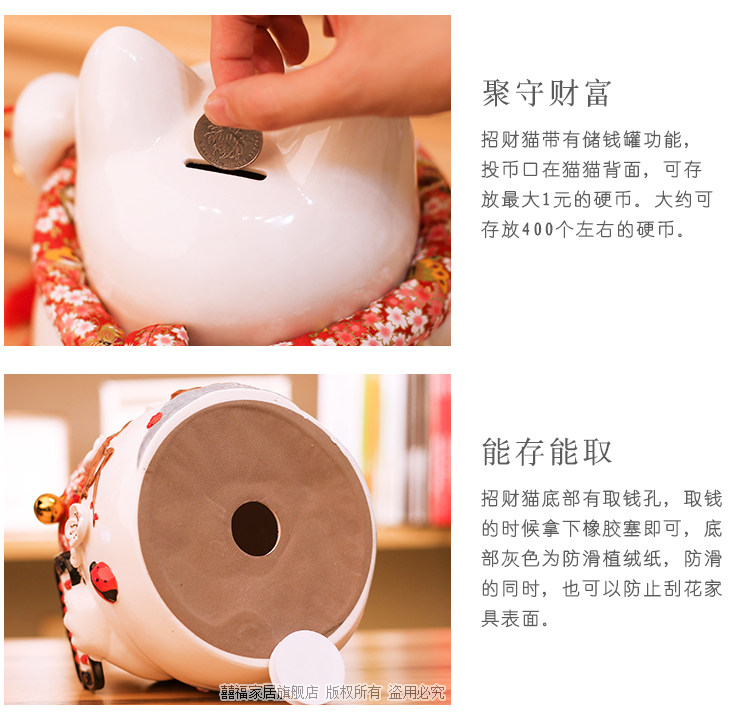 聚守财富

招财猫带有储钱罐功能，投币口在猫猫背面，可存放最大1元的硬币。大约可存放400个左右的硬币。

能存能取

招财猫底部有取钱孔，取钱的时候拿下橡胶塞即可，底部灰色为防滑植绒纸，防滑的同时，也可以防止刮花家具表面。

囍福家居旗舰店 版权所有 盗用必究