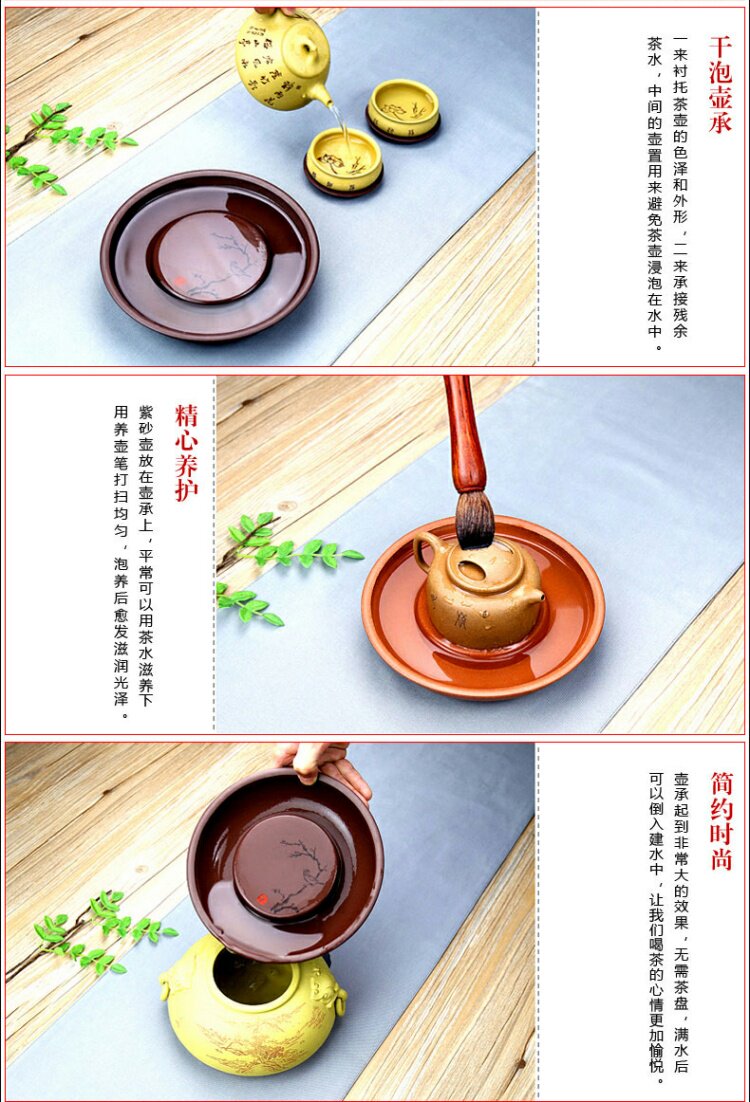 干泡壶承

一来衬托茶壶的色泽和外形，二来承接残余茶水，中间的壶置用来避免茶壶浸泡在水中。

精心养护

紫砂壶放在壶承上，平常可以用茶水滋养下用养壶笔打扫均匀，泡养后愈发滋润光泽。

简约时尚

壶承起到非常大的效果，无需茶盘，满水后可以倒入建水中，让我们喝茶的心情更加愉悦。