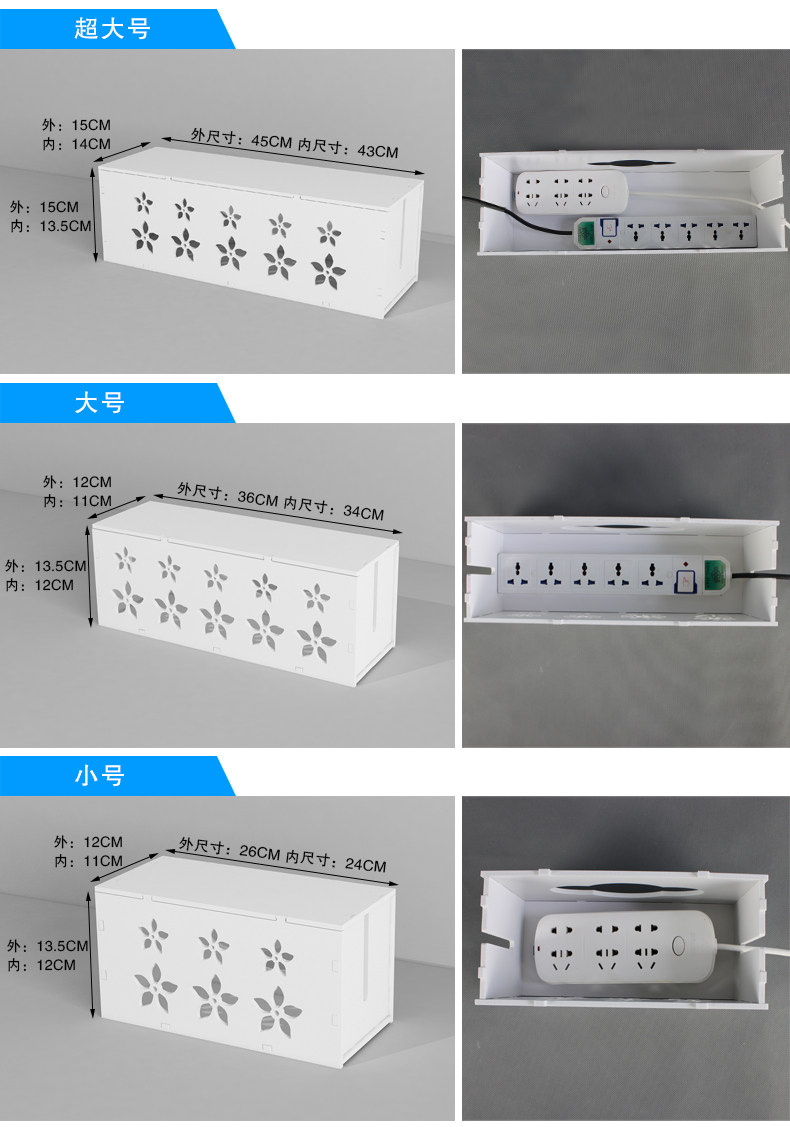 超大号

外：15CM
内：14CM

外尺寸：45CM 内尺寸：43CM

外：15CM
内：13.5CM

大号

外：12CM
内：11CM

外尺寸：36CM 内尺寸：34CM

外：13.5CM
内：12CM

小号

外：12CM
内：11CM

外尺寸：26CM 内尺寸：24CM

外：13.5CM
内：12CM