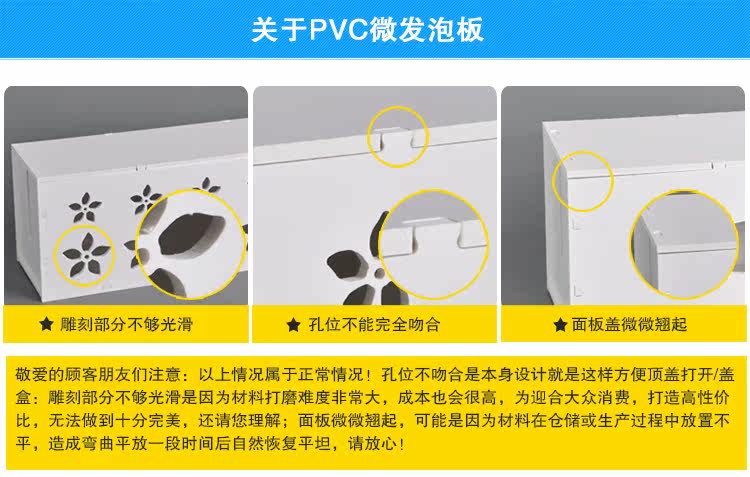 关于PVC微发泡板

★ 雕刻部分不够光滑

★ 孔位不能完全吻合

★ 面板盖微微翘起

敬爱的顾客朋友们注意：以上情况属于正常情况！孔位不吻合是本身设计就是这样方便顶盖打开/盖盒：雕刻部分不够光滑是因为材料打磨难度非常大，成本也会很高，为迎合大众消费，打造高性价比，无法做到十分完美，还请您理解；面板微微翘起，可能是因为材料在仓储或生产过程中放置不平，造成弯曲平放一段时间后自然恢复平坦，请放心！